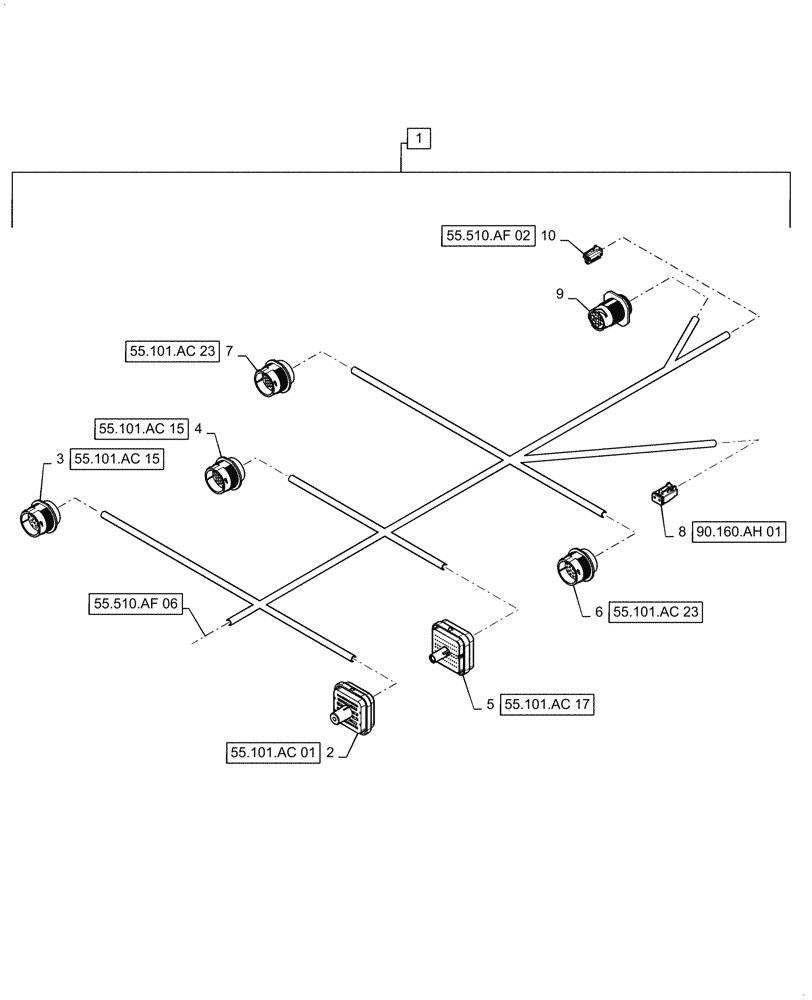 1

55.510.AF 02 10

9

55.101.AC 23 7

55.101.AC 15 4

3 55.101.AC 15

8 90.160.AH 01

6 55.101.AC 23

55.510.AF 06

5 55.101.AC 17

55.101.AC 01 2