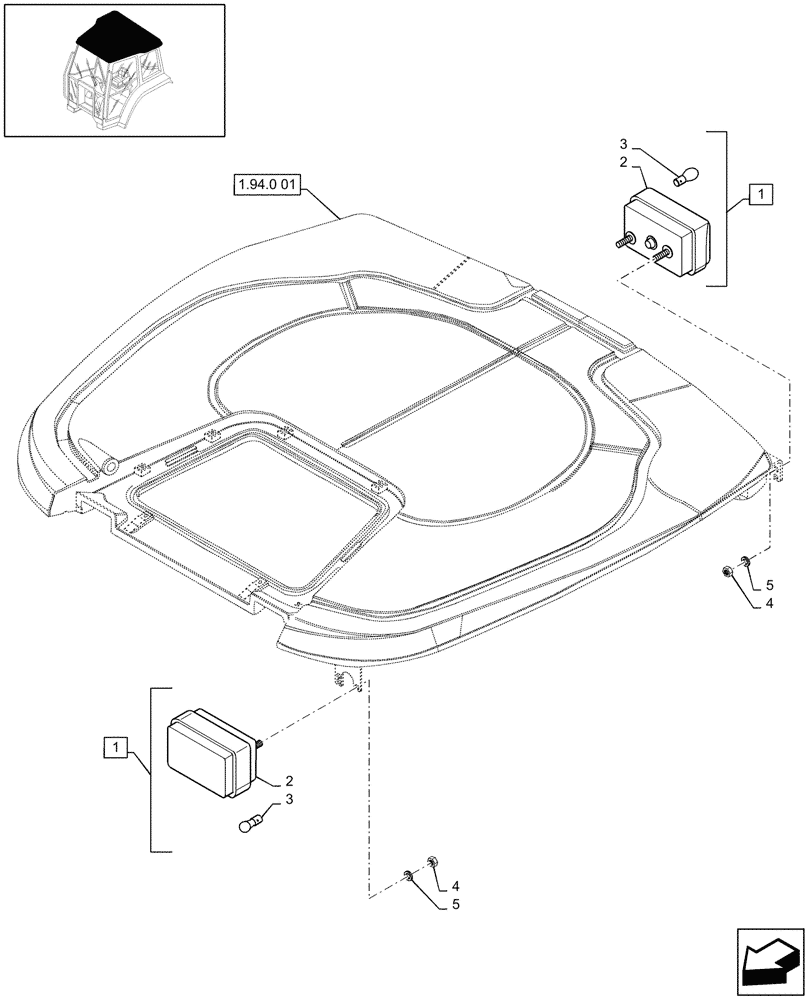 1.94.0 01
3
2
1
5
4
1
2
3
4
5