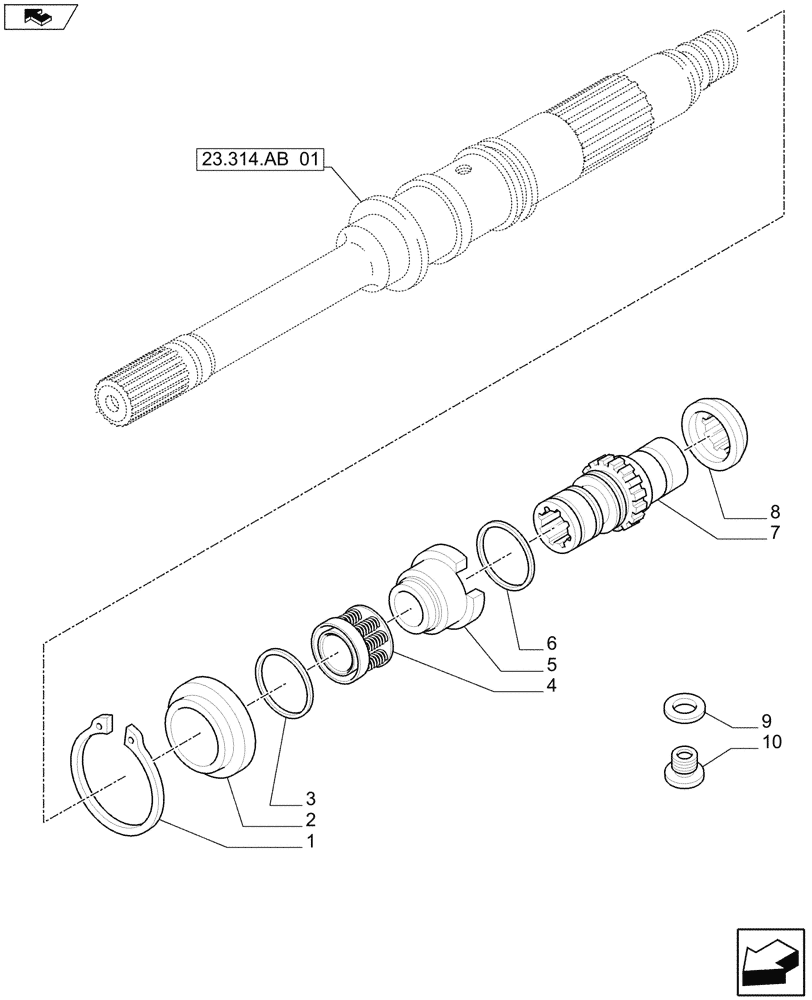 23.314.AB 01

8
7
6
5
4
9
10
3
2
1