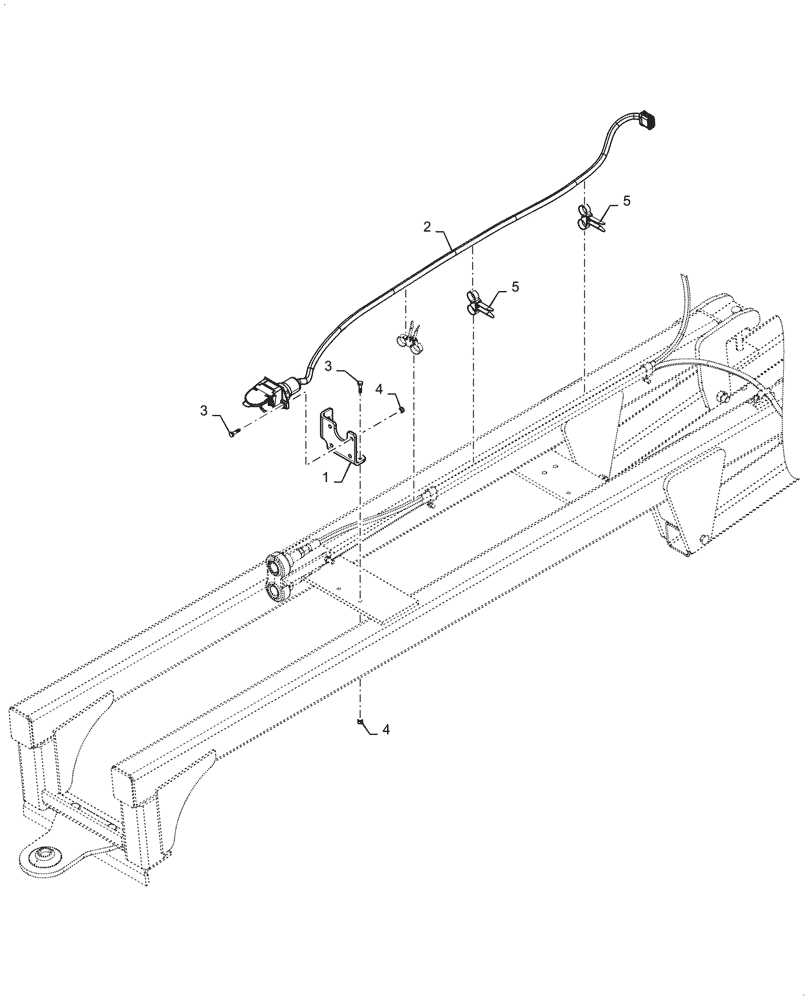 5
2
5
3
4
3
1
4