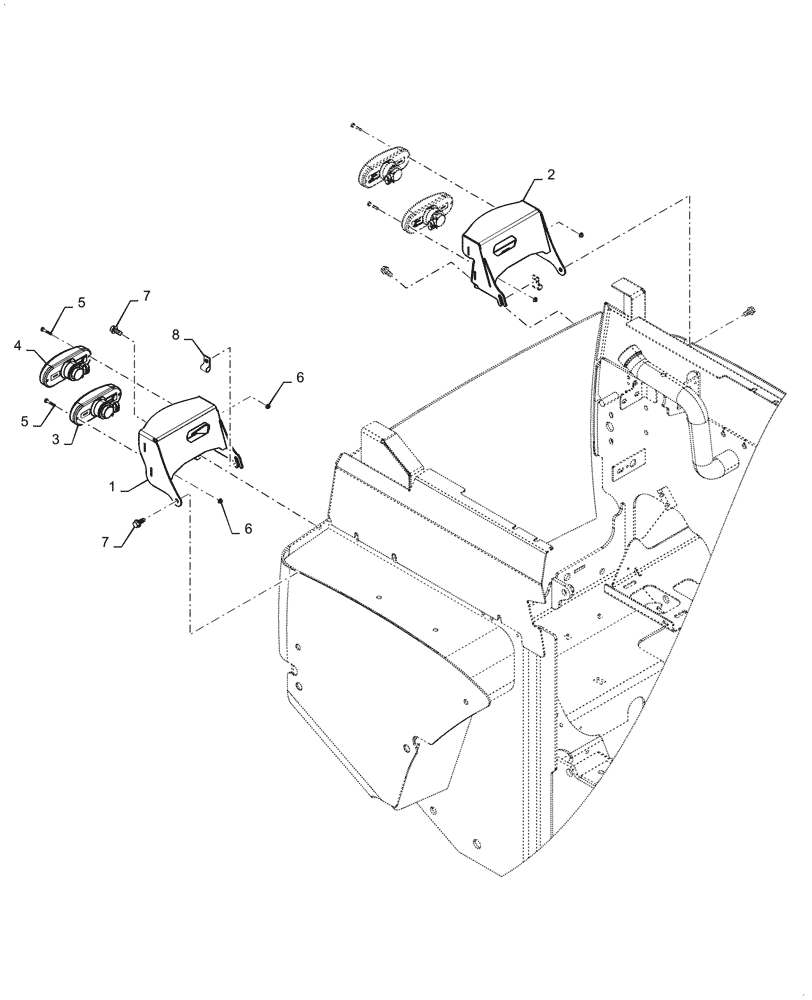 2
5
7
8
4
6
5
3
1
6
7