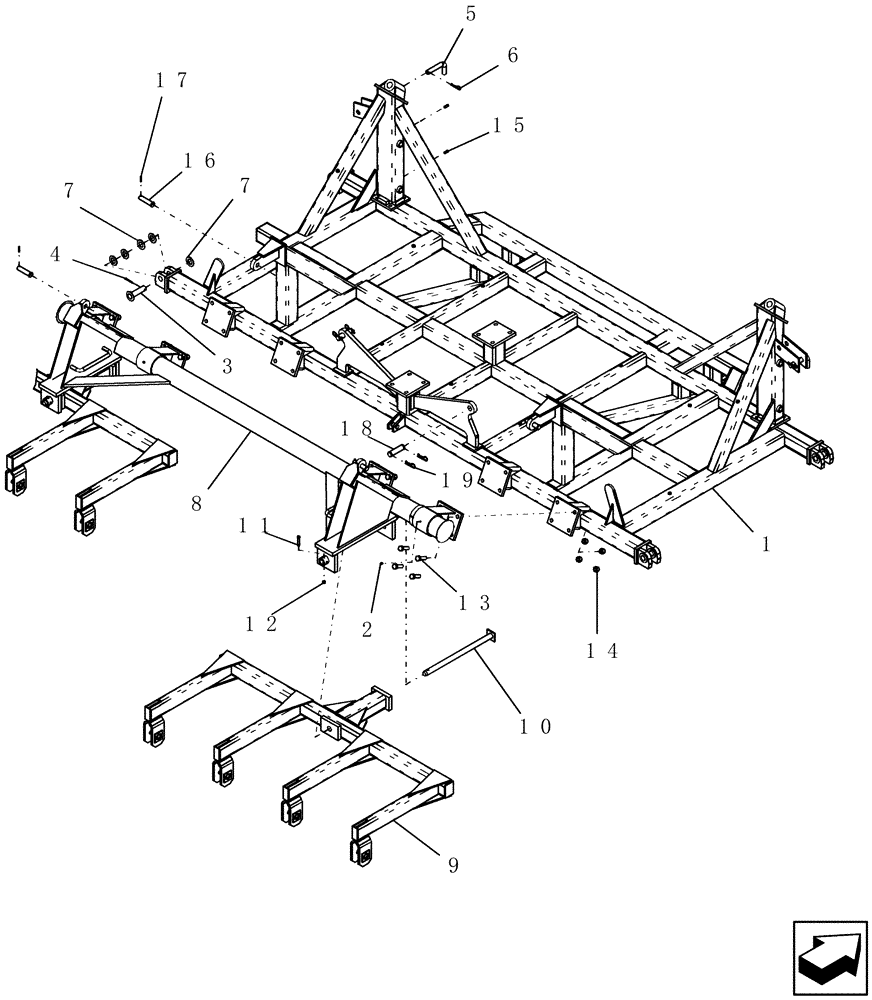 5
6
17
15
16
7
7
4
3
18
19
8
1
11
13
12
2
14
10
9