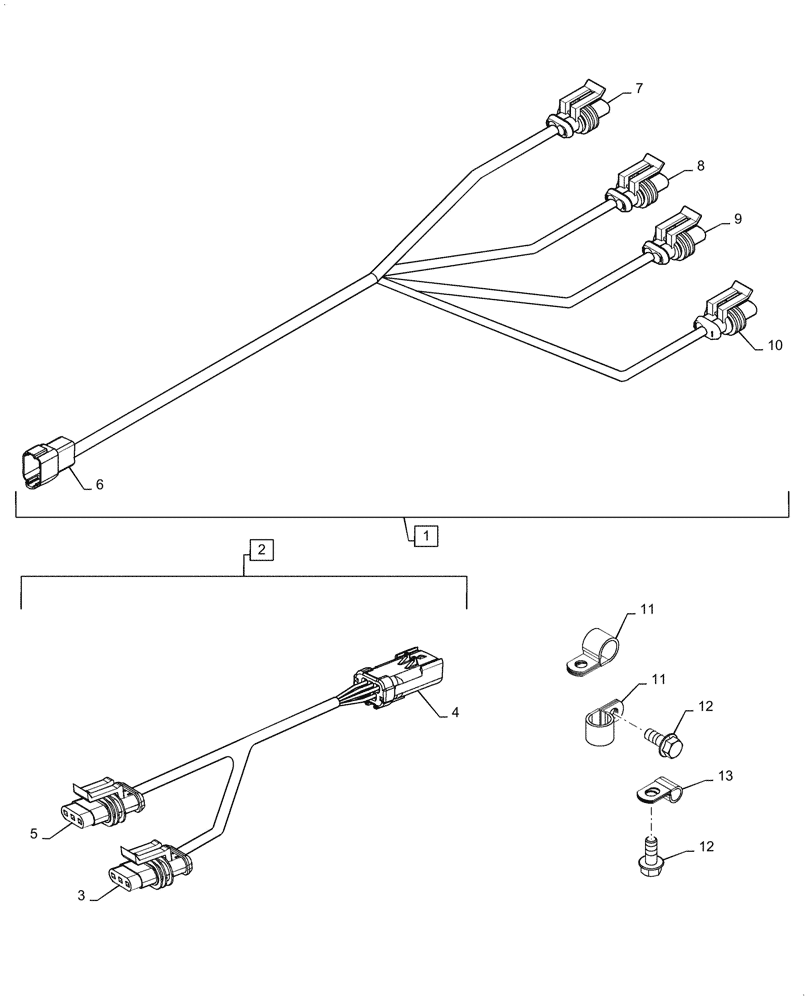 7
8
9
10
6
1
2
11
11
12
4
13
5
12
3