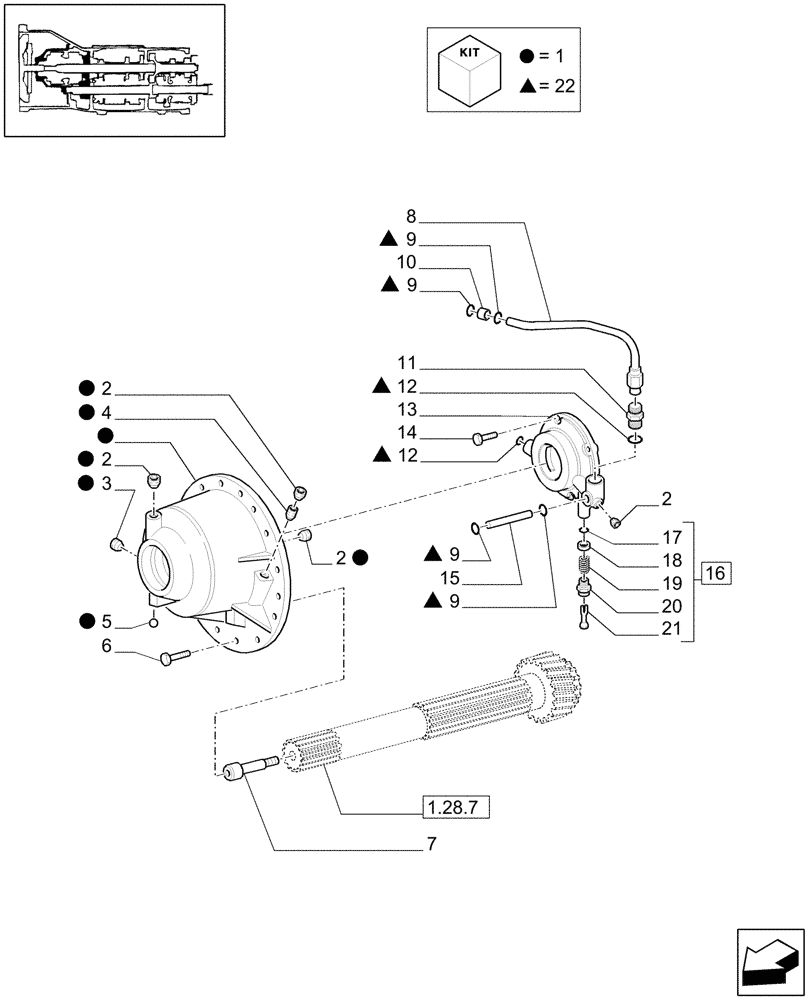 KIT
● = 1
▲ = 22

8
▲ 9
10
▲ 9
11
▲ 12
13
14
▲ 12
● 2
● 4
●
● 2
● 3
2 ●
● 5
6
2
17
18
19
20
21
16
▲ 9
15
▲ 9
1.28.7
7