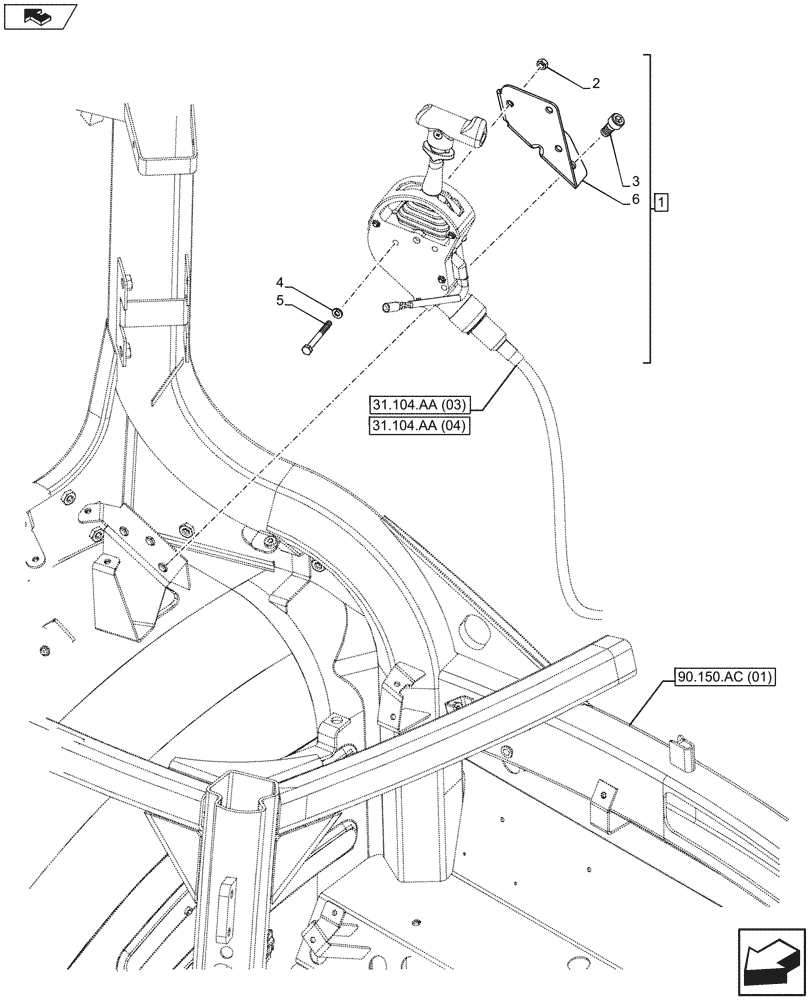 2
3
6
1
4
5
31.104.AA (03)
31.104.AA (04)
90.150.AC (01)