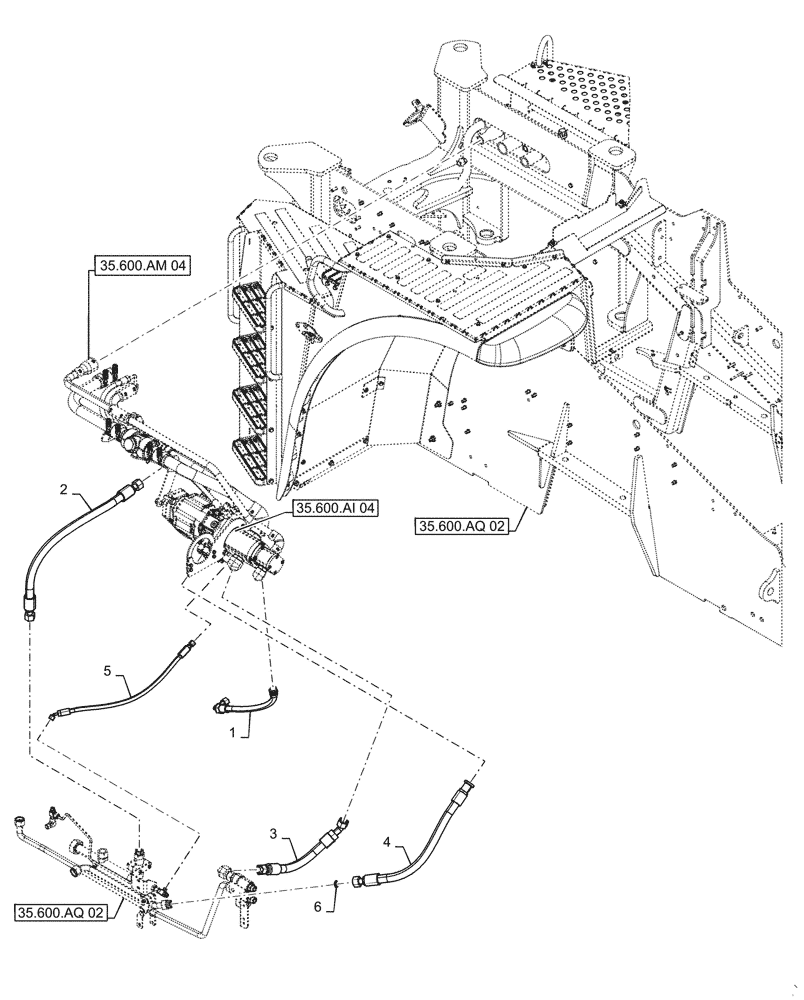 35.600.AM 04

2

35.600.AI 04

35.600.AQ 02

5

1

3

4

6

35.600.AQ 02