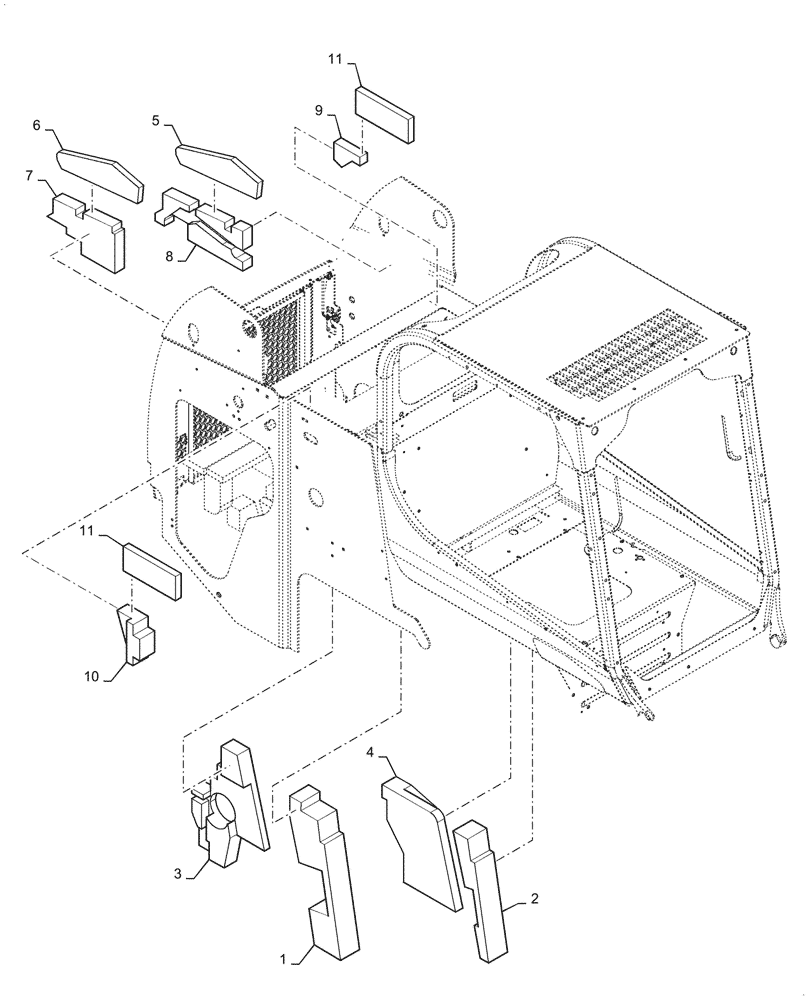 11
9
6
5
7
8
11
10
4
3
2
1