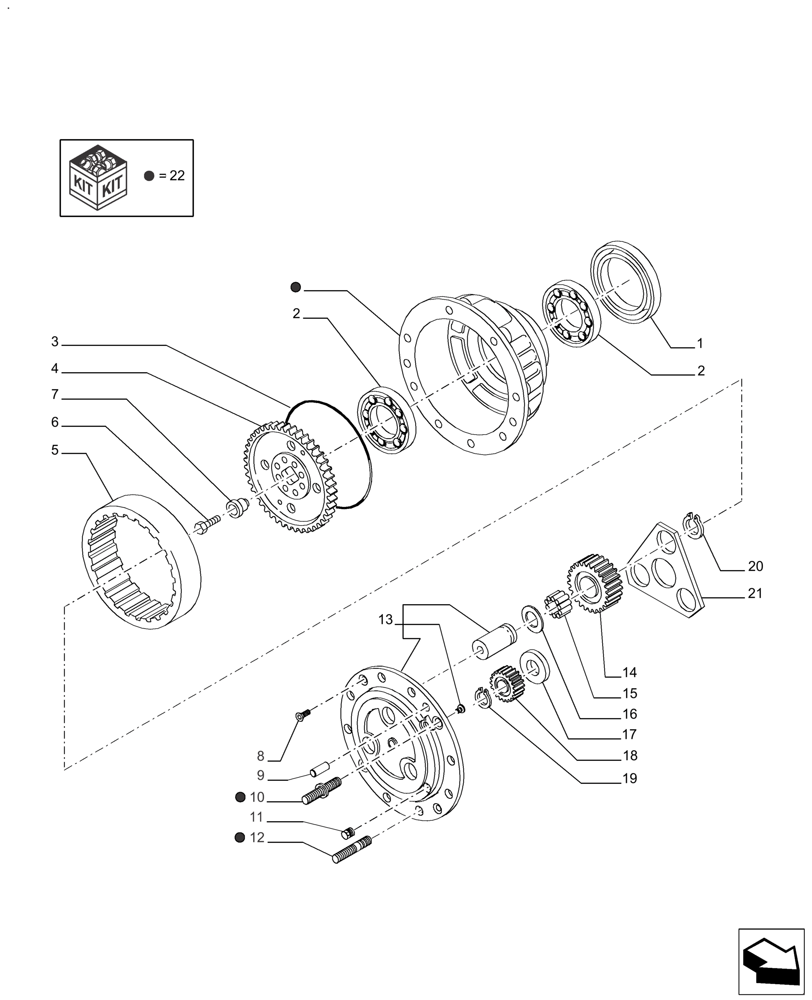 KIT KIT
● = 22

●
2
3
4
7
6
5
1
2
20
21
13
14
15
16
17
18
19
8
9
● 10
11
● 12