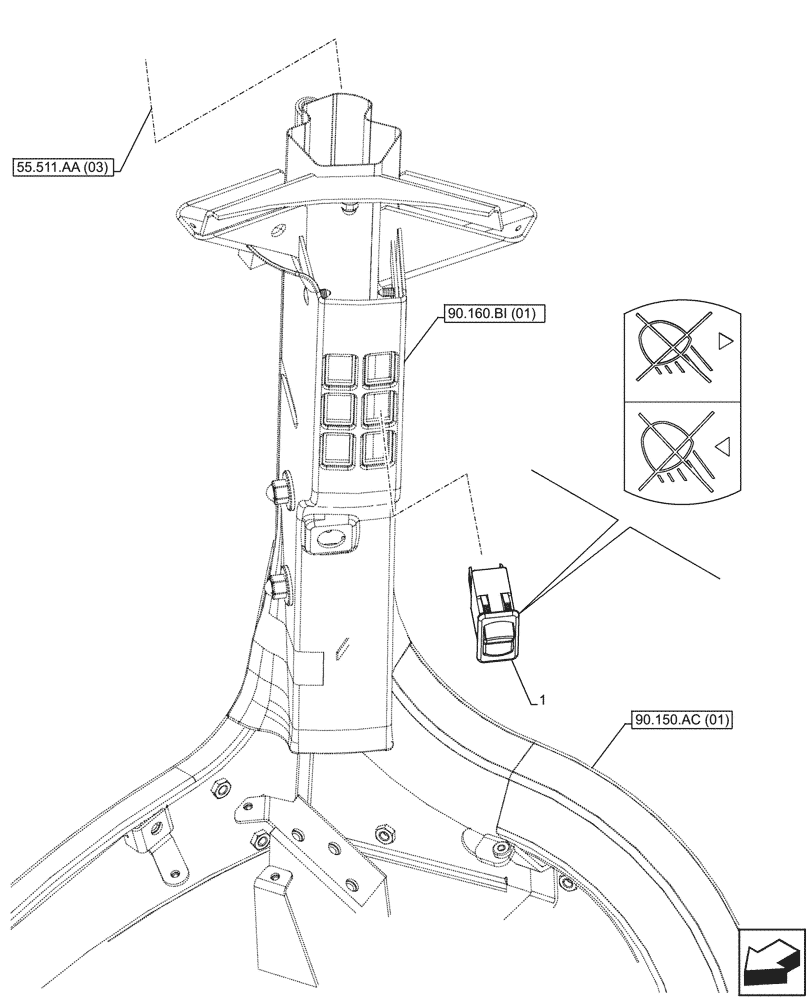 55.511.AA (03)

90.160.BI (01)

1

90.150.AC (01)