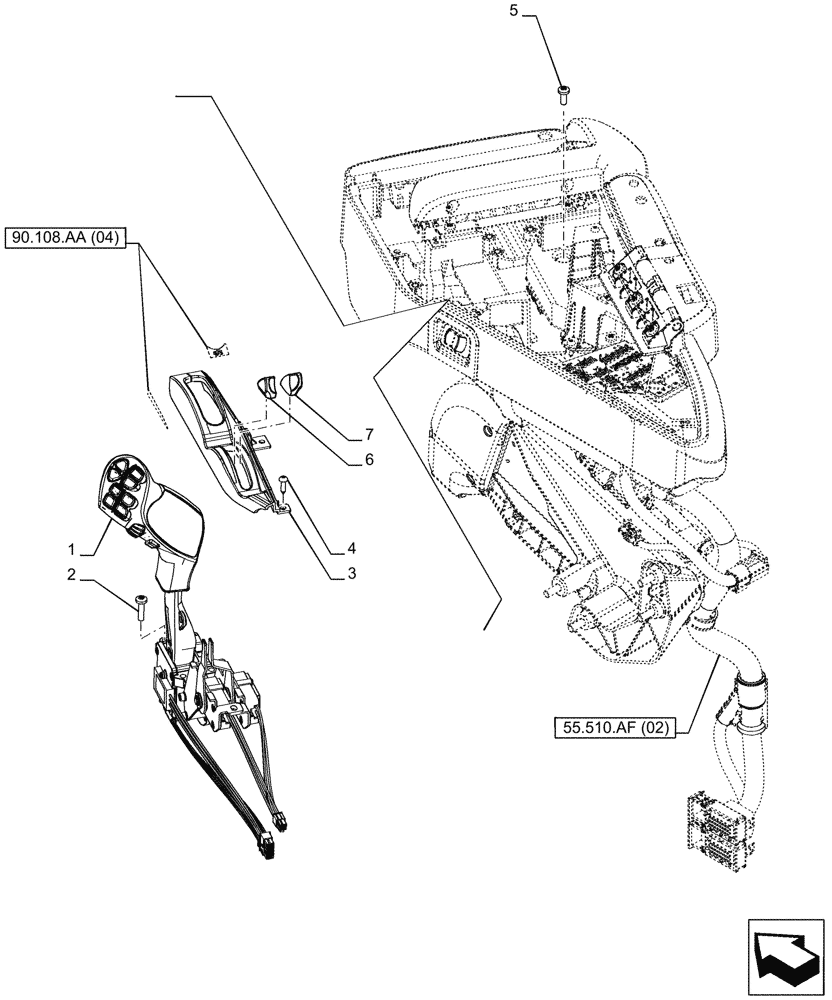 5
90.108.AA (04)
7
6
4
3
1
2
55.510.AF (02)