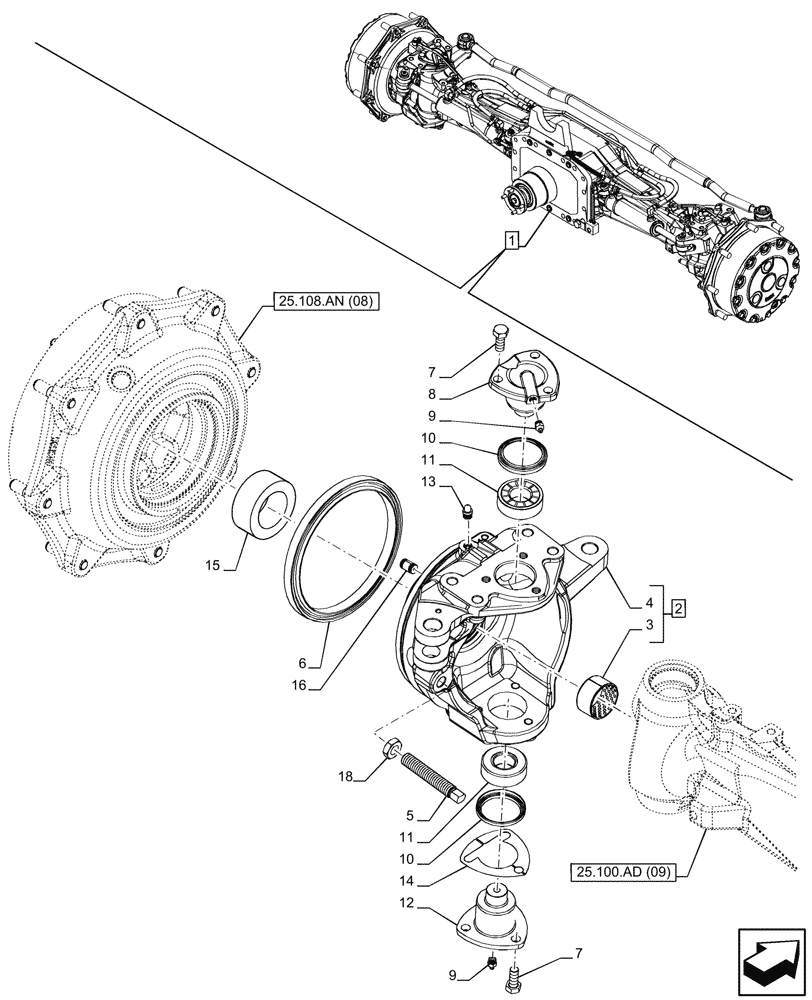 1
25.108.AN (08)
7
8
9
10
11
13
15
6
16
4
3
2
18
5
11
10
14
12
9
7
25.100.AD (09)