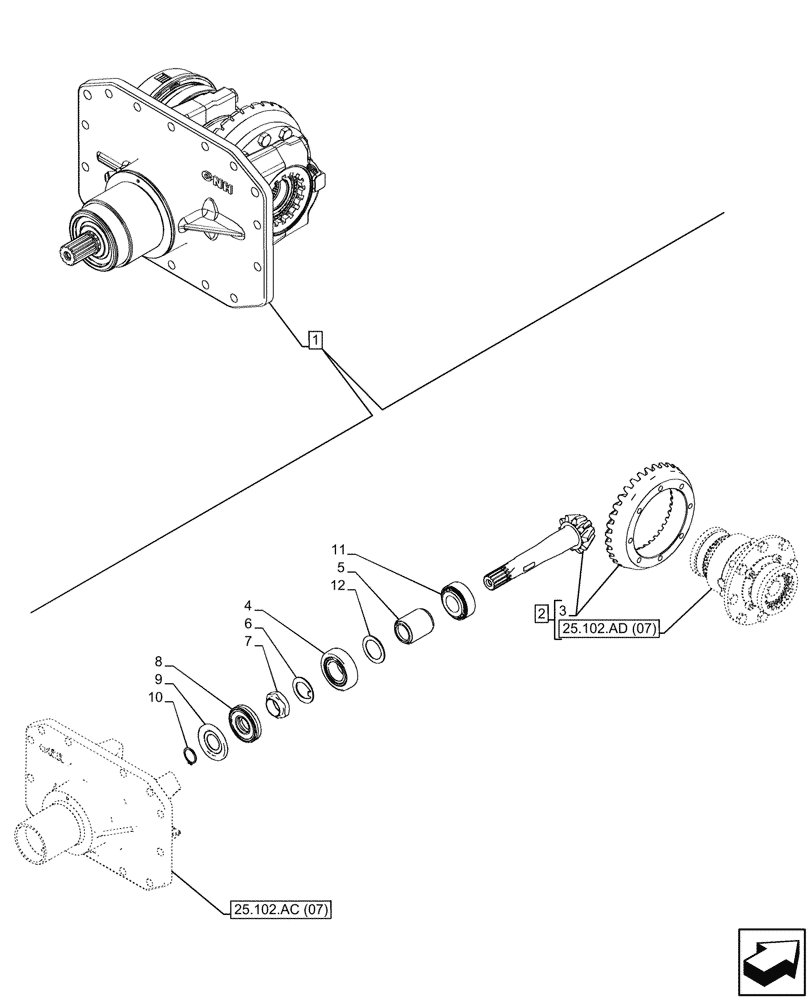 CNH

1

11
5
12
4
6
7
8
9
10

2
3
25.102.AD (07)

25.102.AC (07)