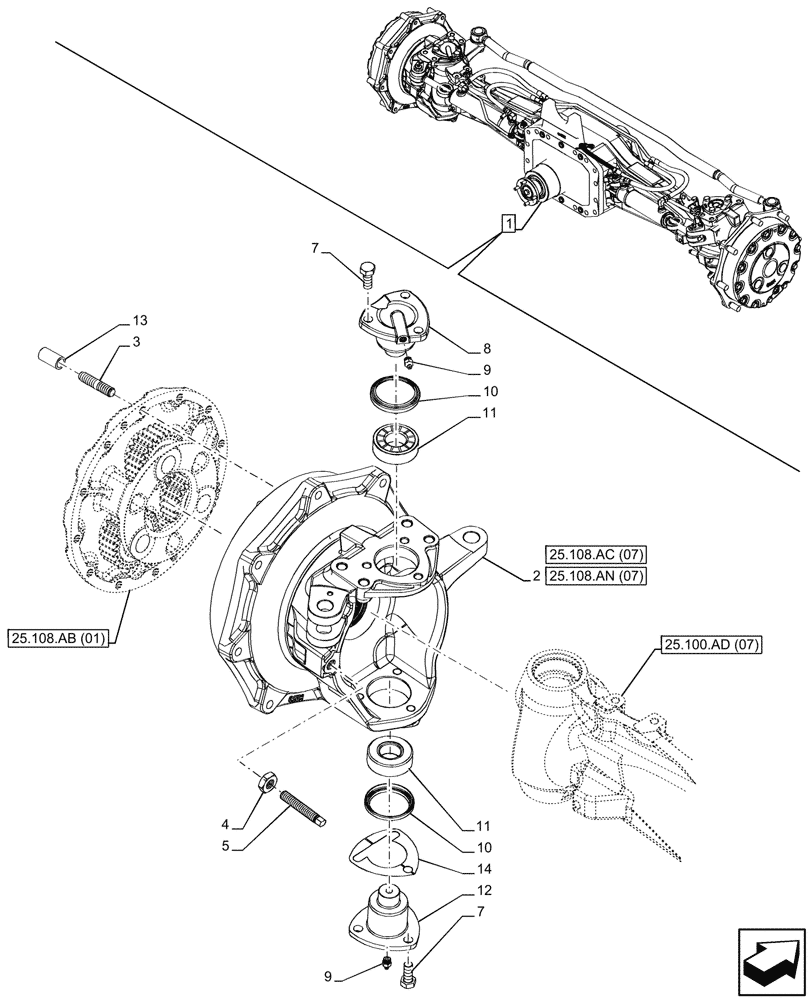 1
7
13
3
8
9
10
11
25.108.AC (07)
2 25.108.AN (07)
25.108.AB (01)
25.100.AD (07)
4
5
11
10
14
12
7
9