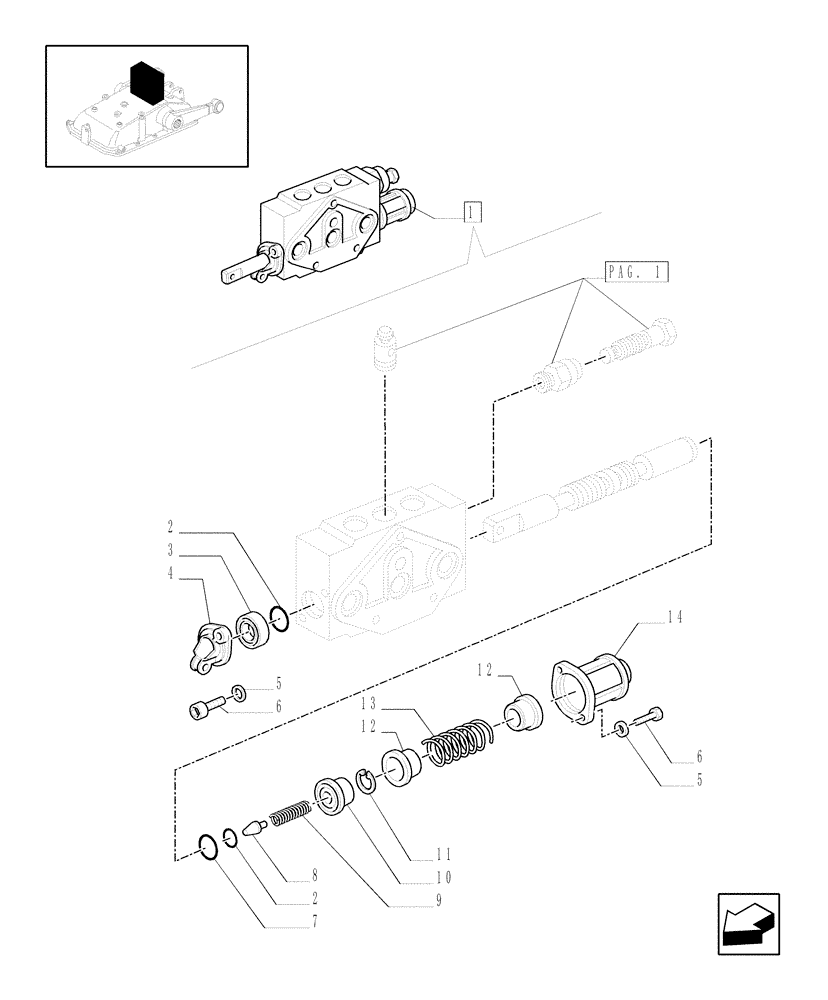 1
PAG. 1
2
3
4
5
6
14
12
13
12
6
5
11
10
9
8
2
7