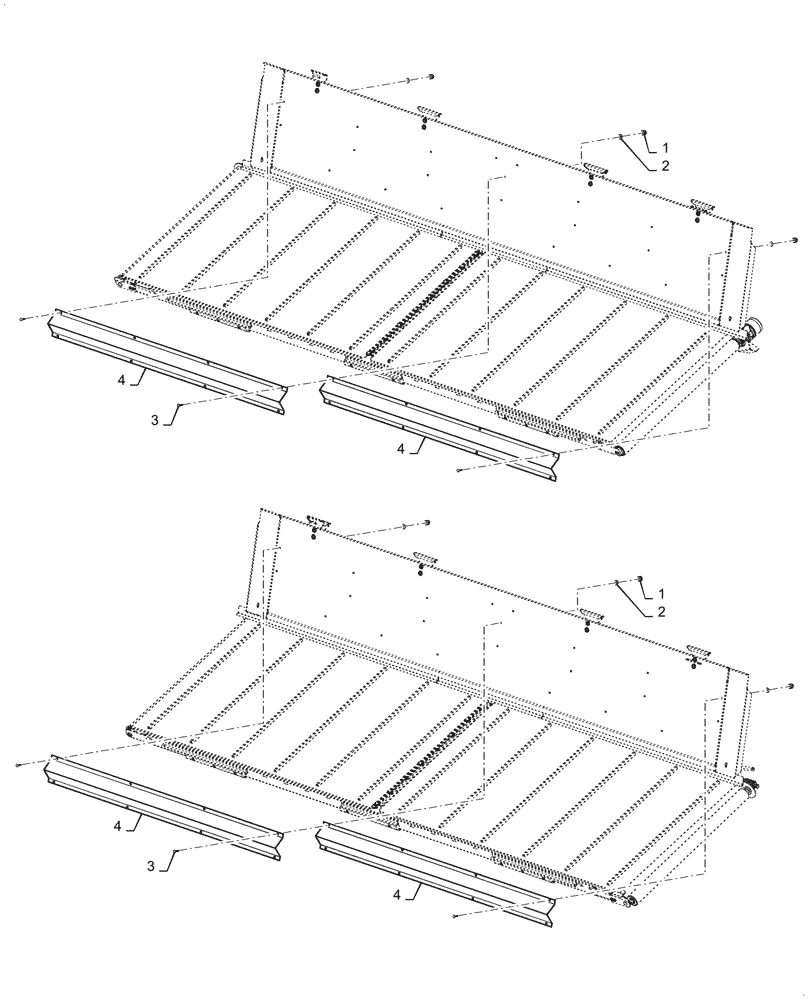 1
2
4
3
4
1
2
4
3
4