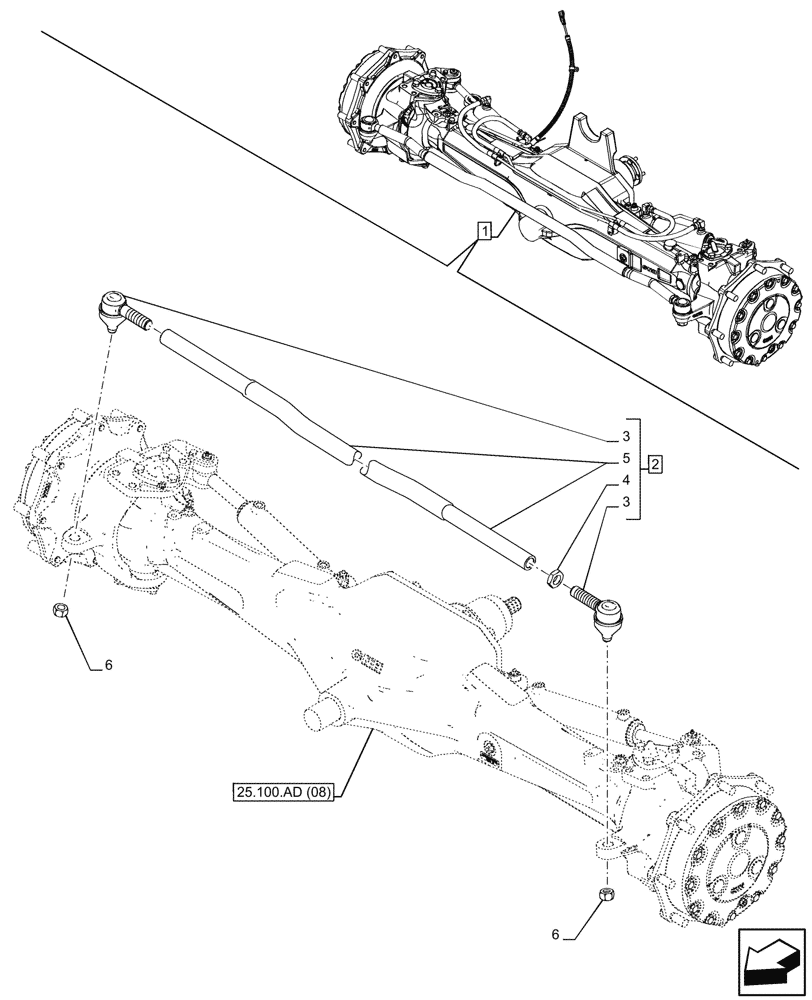 1

3
5
4
3

2

6

25.100.AD (08)

6