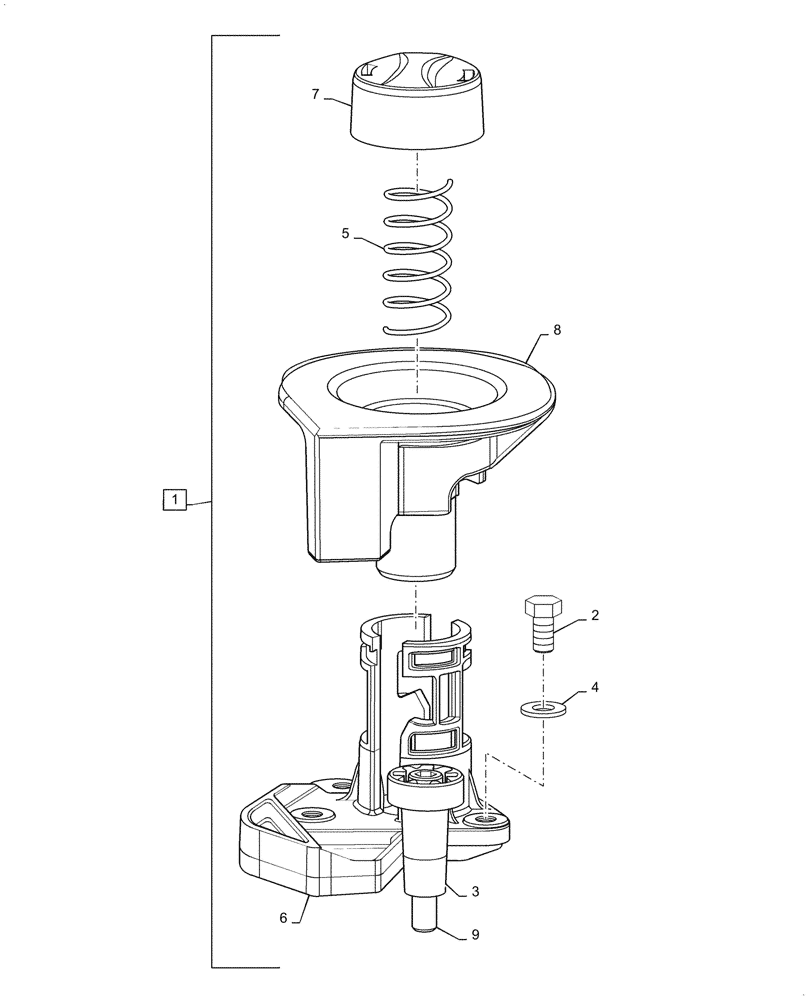 7
5
8
1
2
4
3
6
9