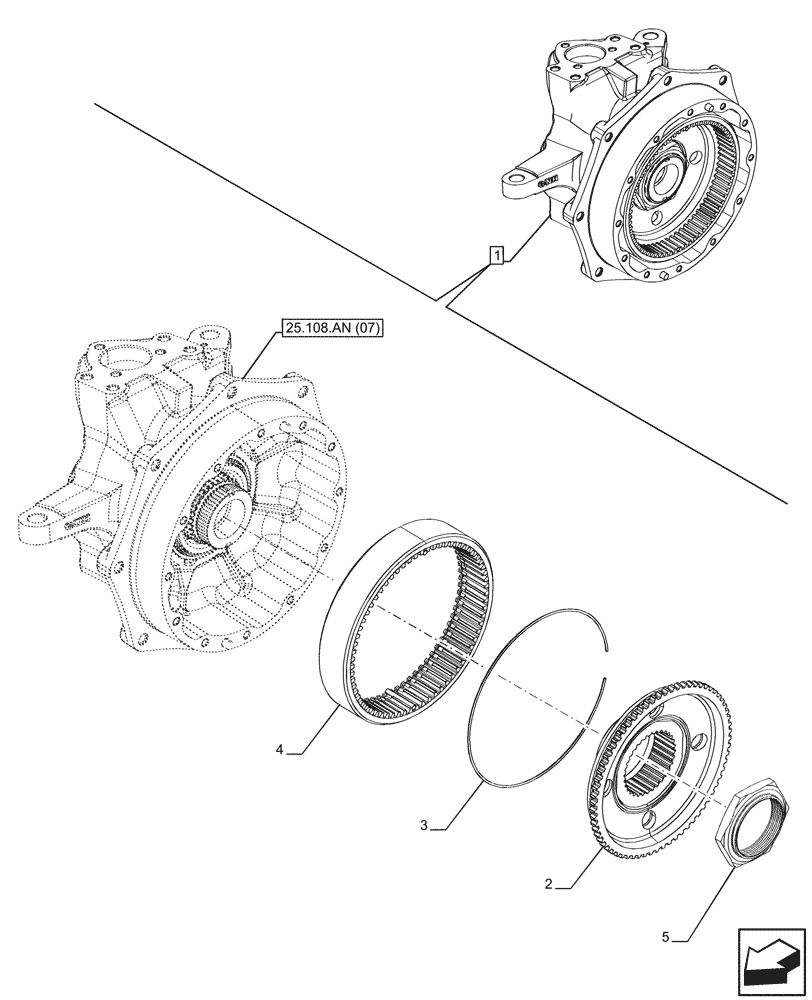 1

25.108.AN (07)

4

3

2

5