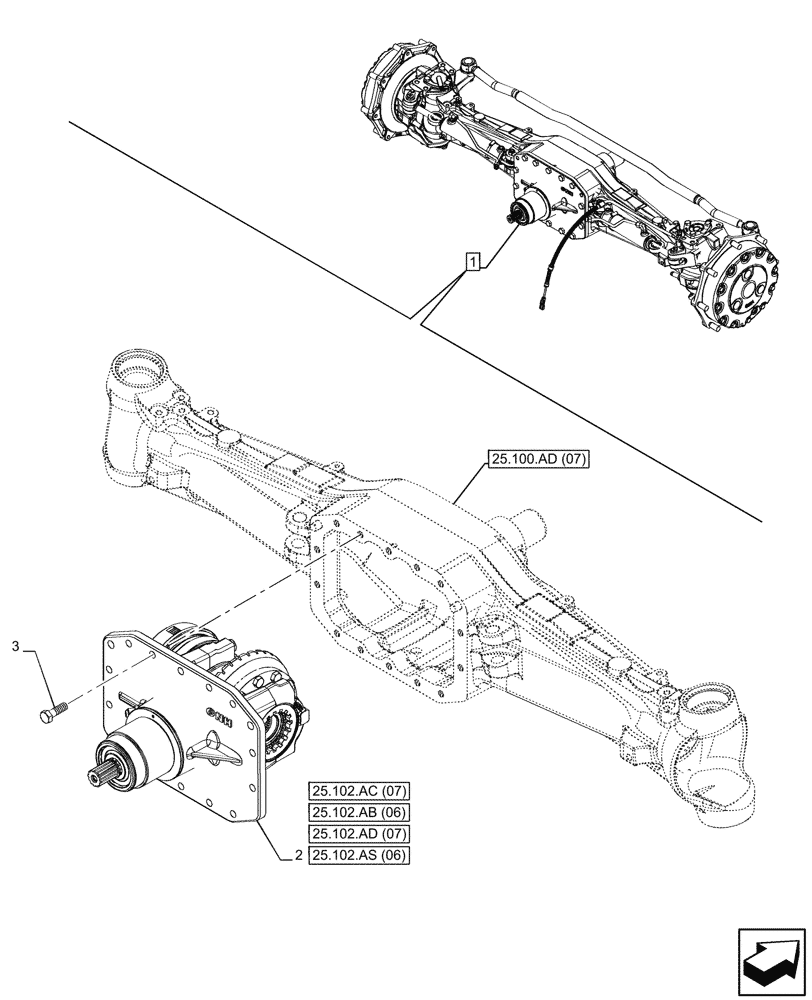 1

25.100.AD (07)

3

25.102.AC (07)
25.102.AB (06)
25.102.AD (07)
2 25.102.AS (06)