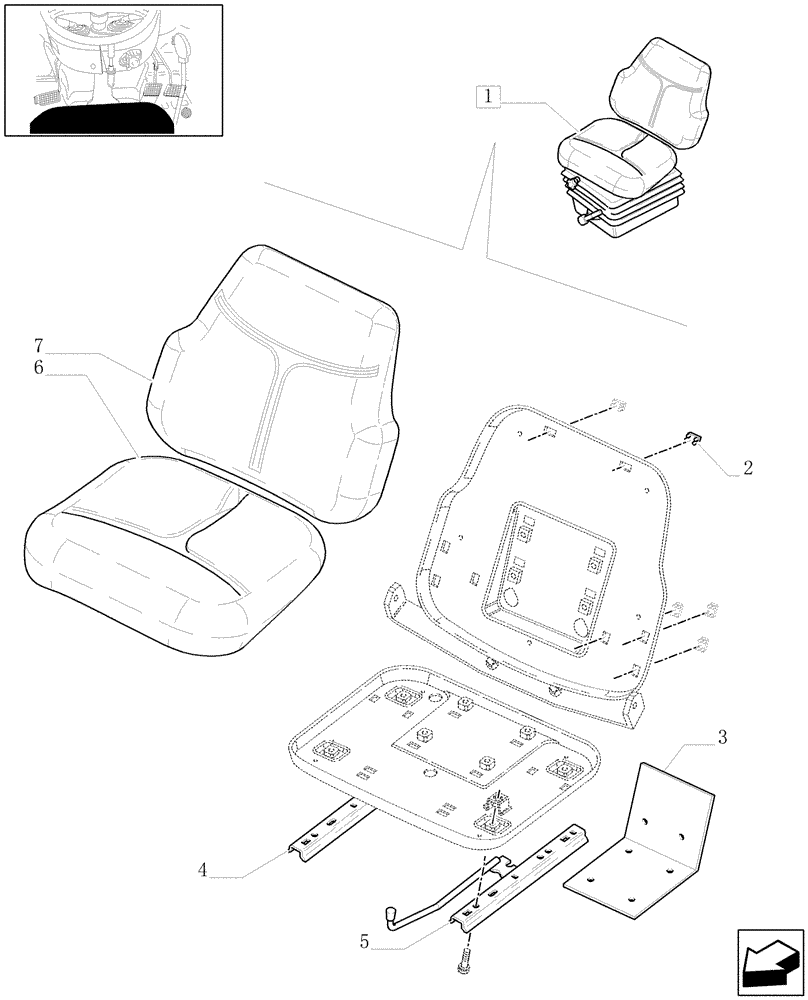 1
7
6
2
3
4
5