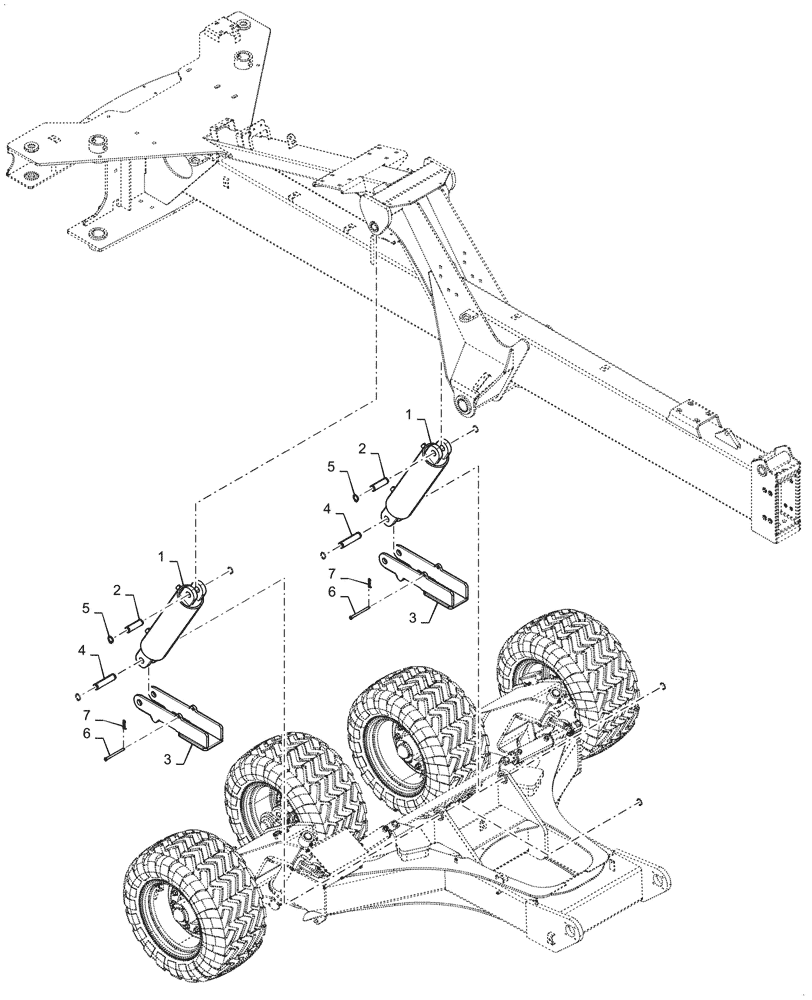 1
2
5
4
7
6
3
1
2
5
4
7
6
3