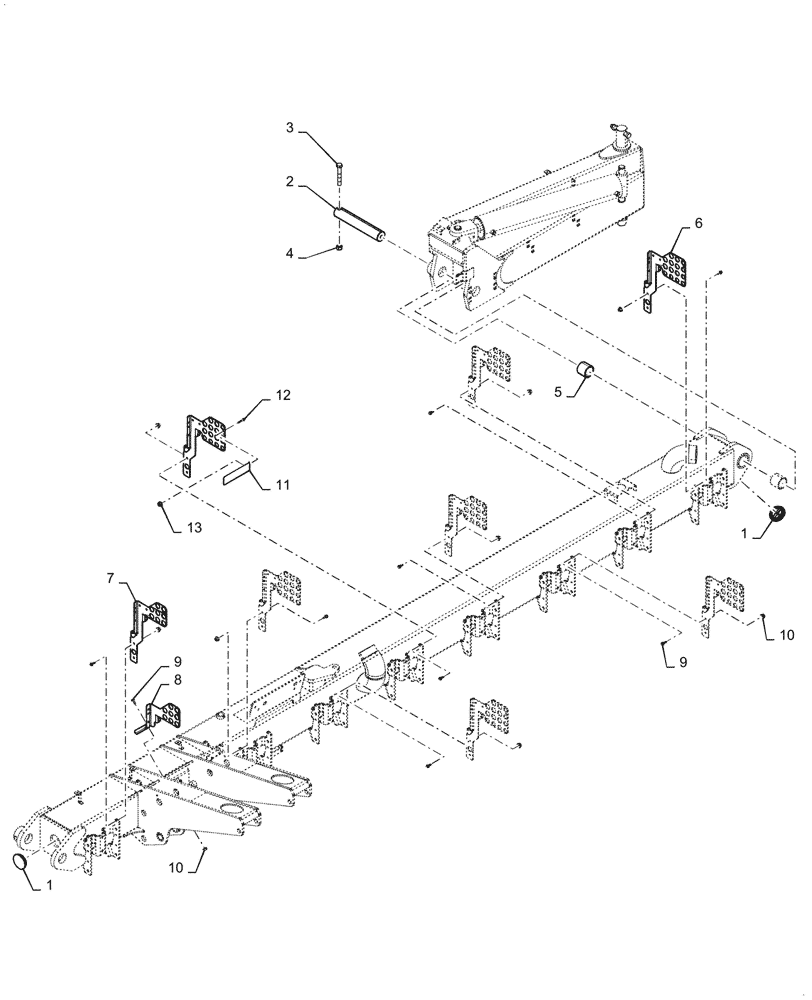 3
2
4
6
5
12
11
13
1
7
9
8
10
9
10
1