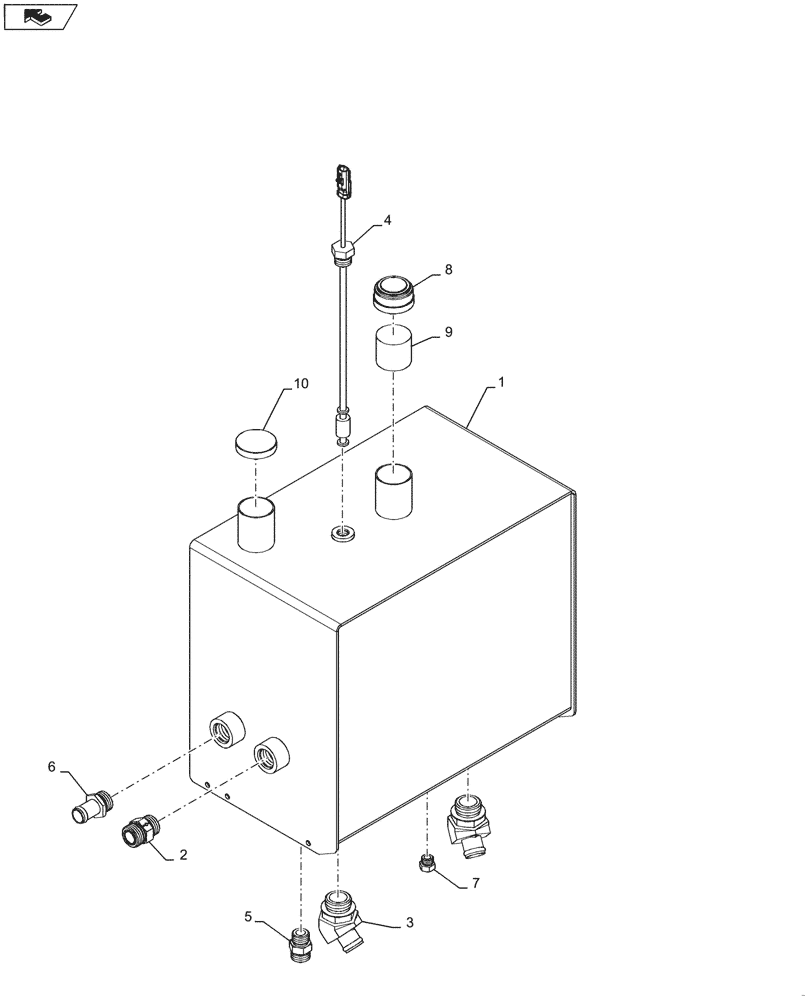 4
8
9
10
1
6
2
7
5
3