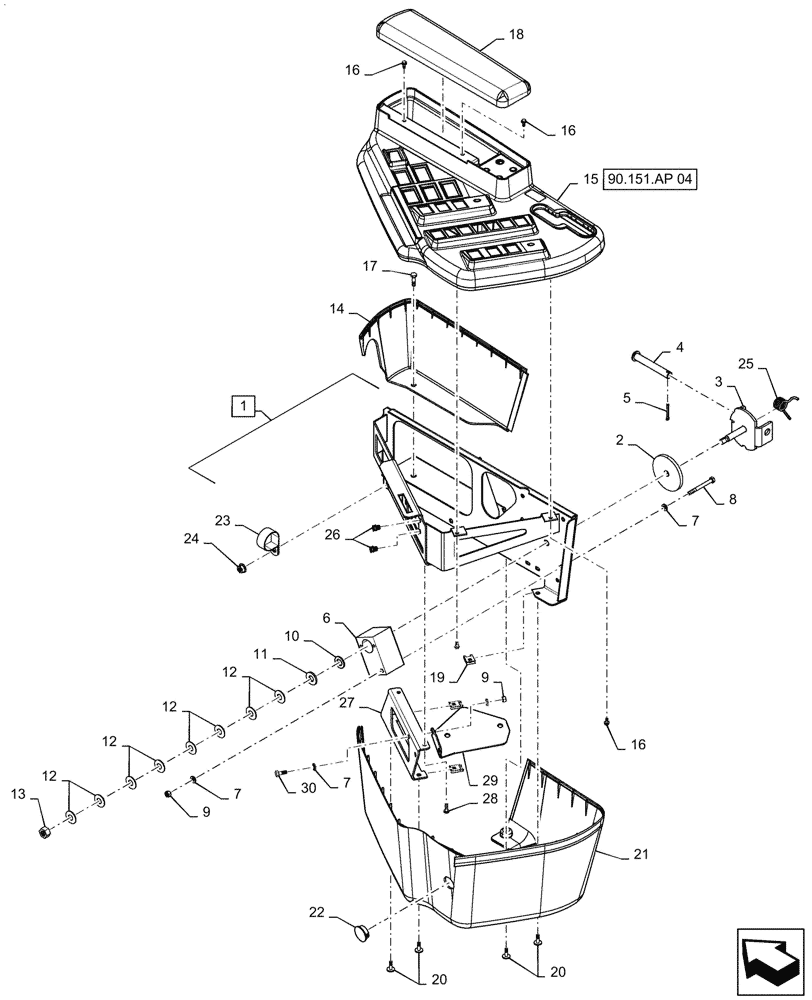 18
16
16
15 90.151.AP 04
17
14
4
25
3
5
1
2
8
7
23
24
26
6
10
11
12
12
12
12
12
13
9
7
19
9
27
16
30
7
29
28
21
22
20
20