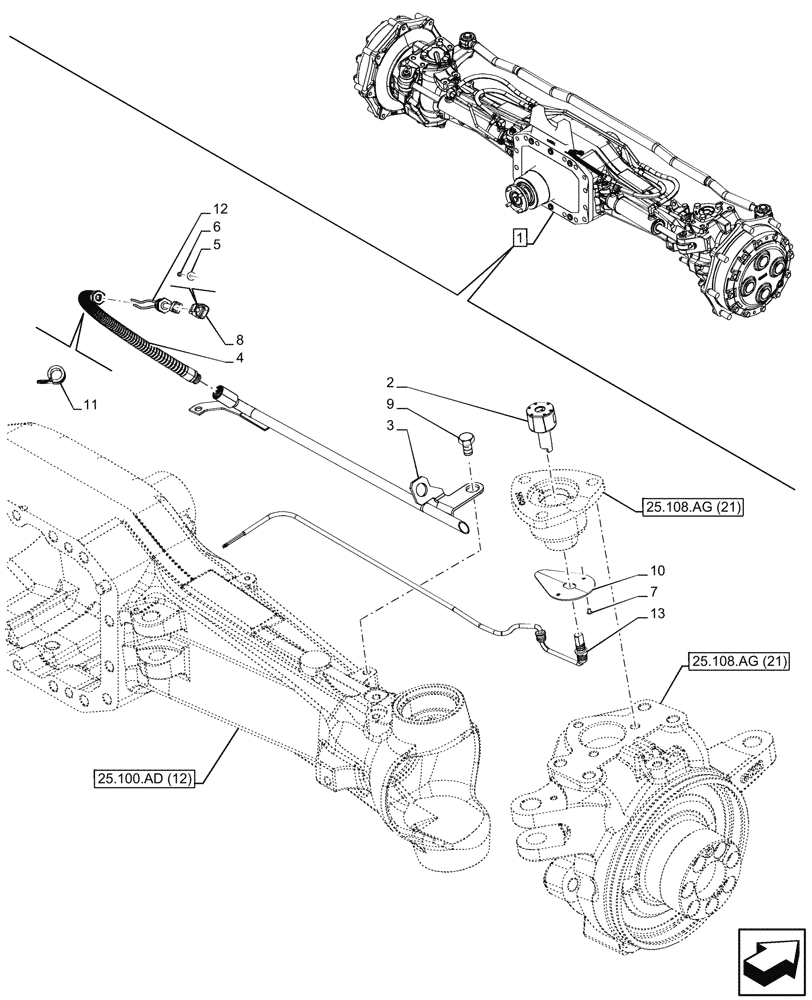 1
12
6
5
8
4
11
2
9
3
25.108.AG (21)
10
7
13
25.108.AG (21)
25.100.AD (12)