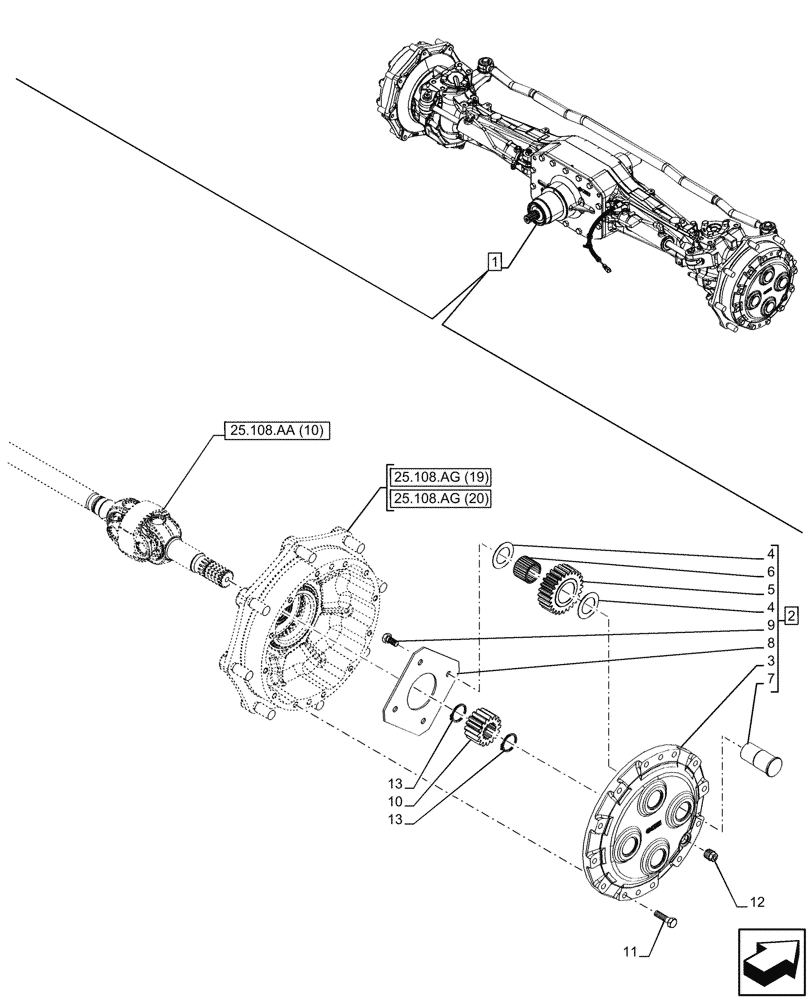 1

25.108.AA (10)

25.108.AG (19)
25.108.AG (20)

4
6
5
4
9
8
3
7

2

13
10
13

12

11