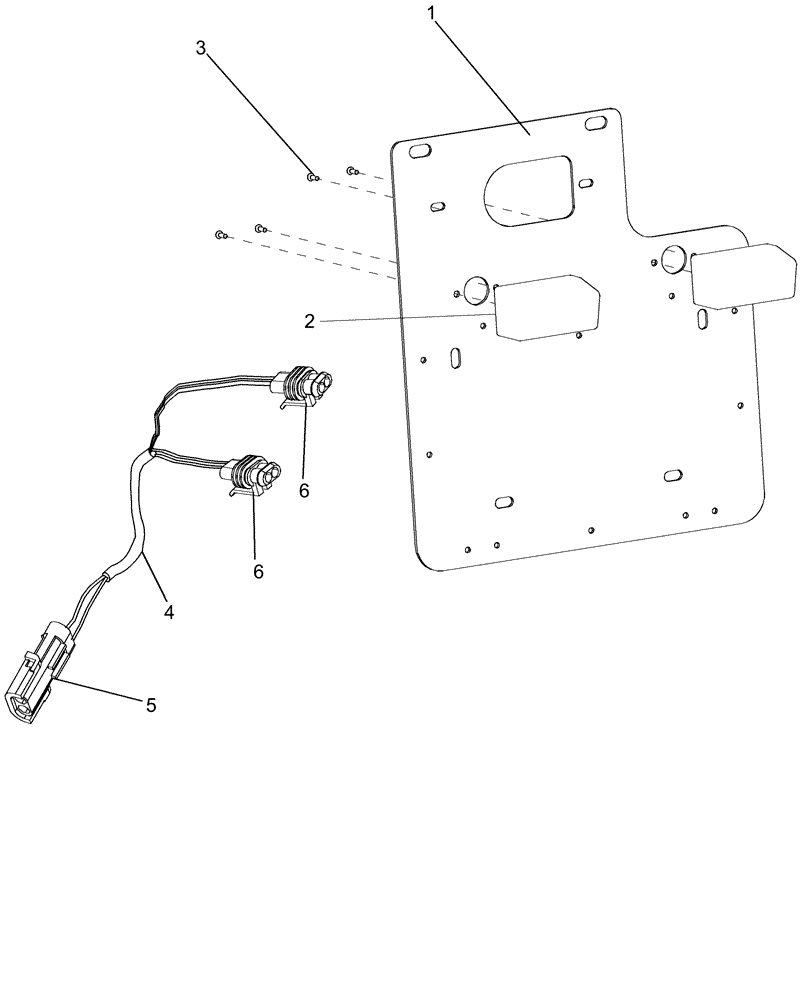 1
3
2
6
6
4
5