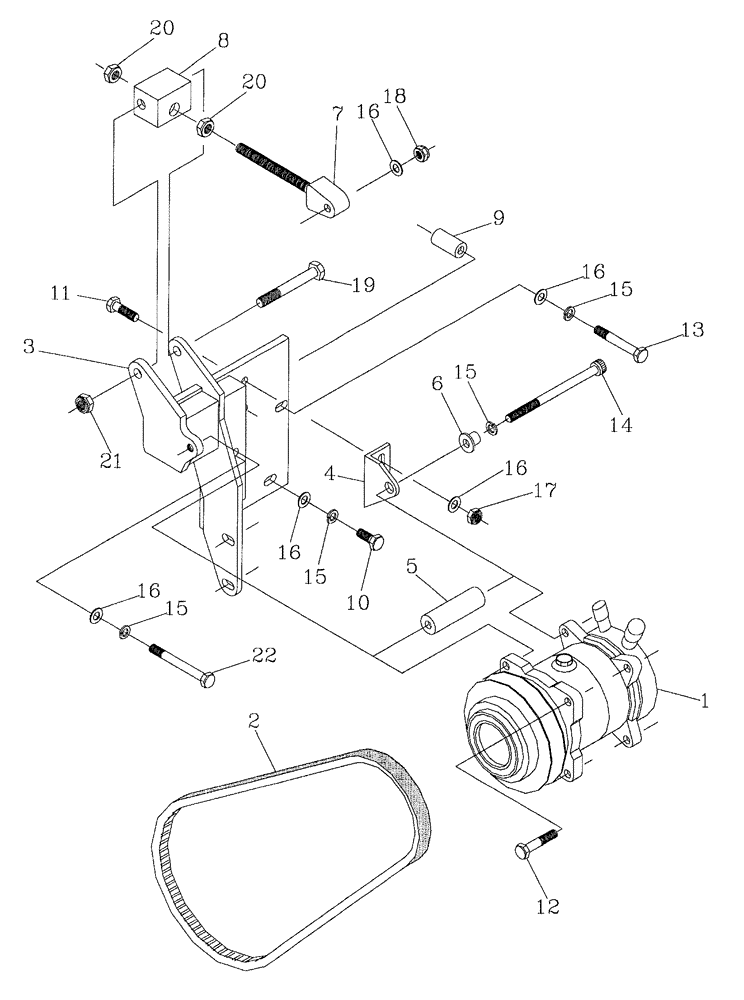 20
8
20
7
16
18
9
11
19
16
15
13
3
15
6
14
21
4
16
17
16
15
10
5
16
15
22
1
2
12