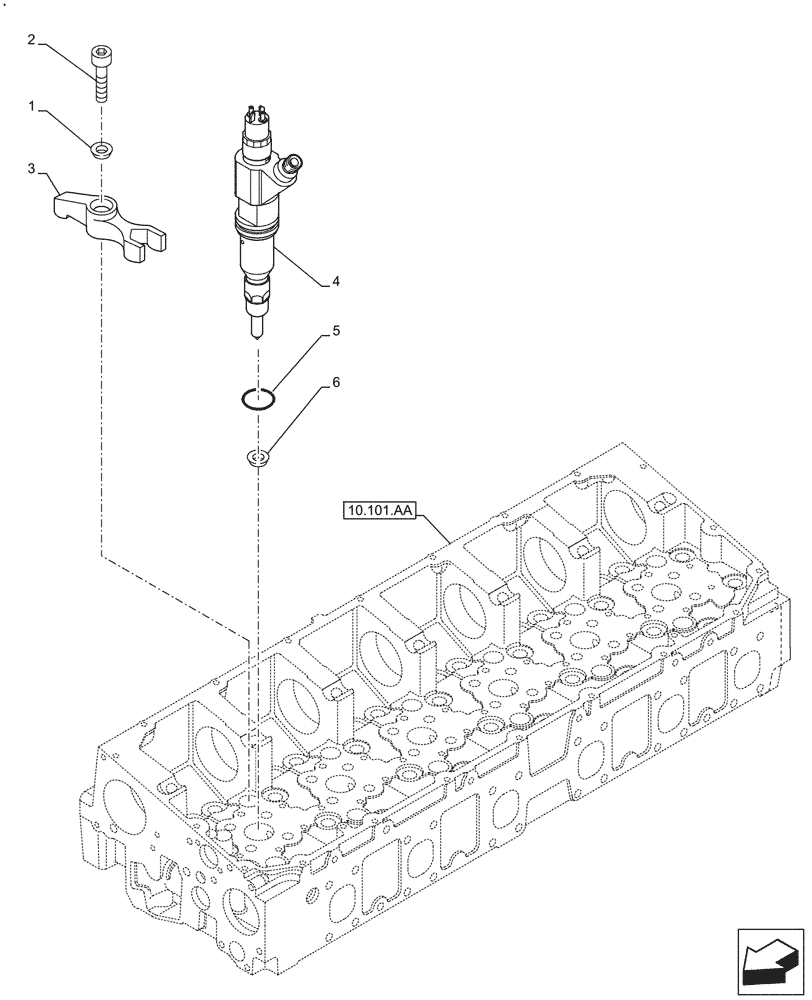 2
1
3
4
5
6
10.101.AA