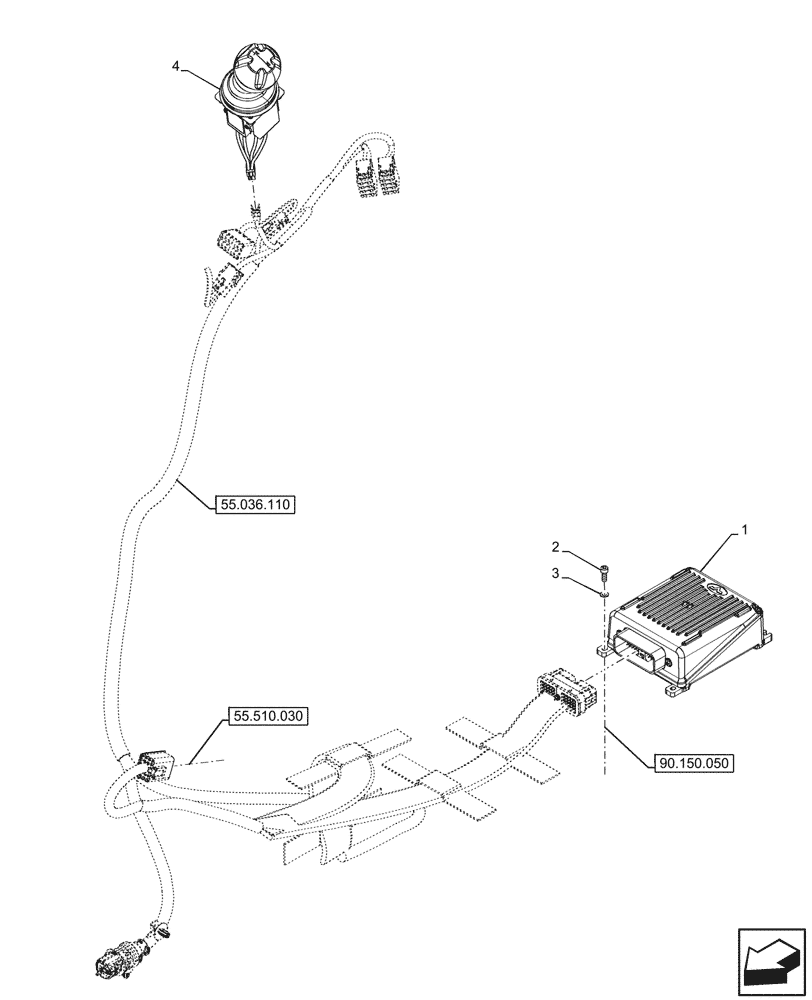 4

55.036.110

2

3

1

55.510.030

90.150.050