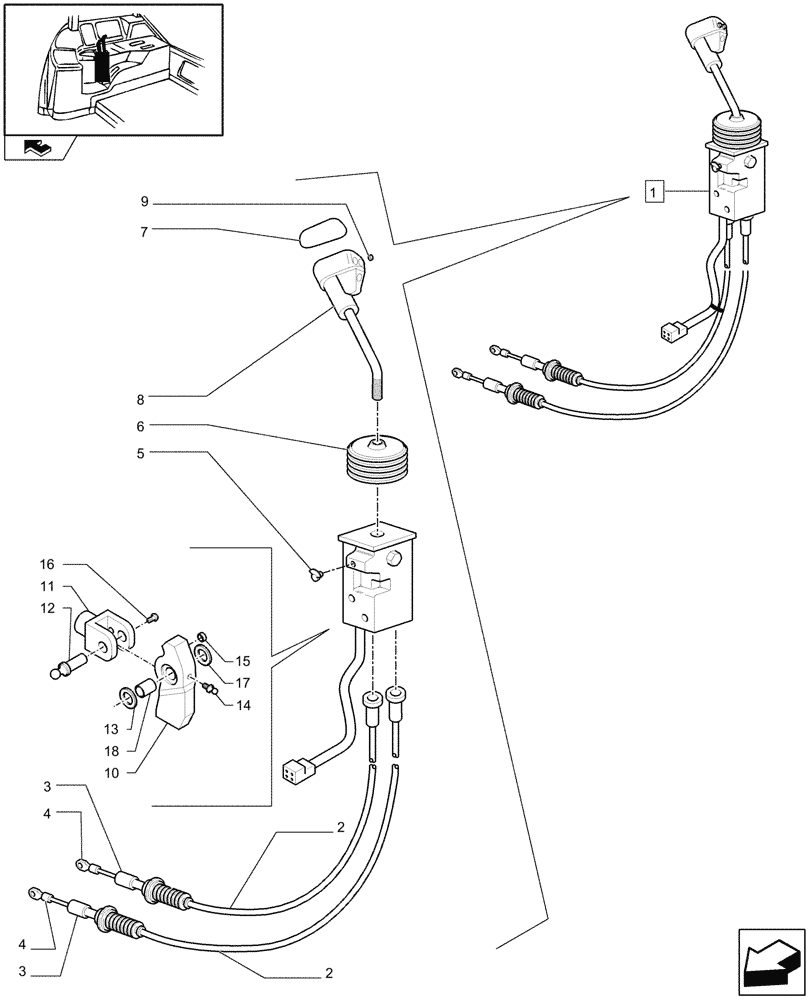 1
9
7
8
6
5
16
11
12
15
17
14
13
18
10
3
4
2
4
3
2