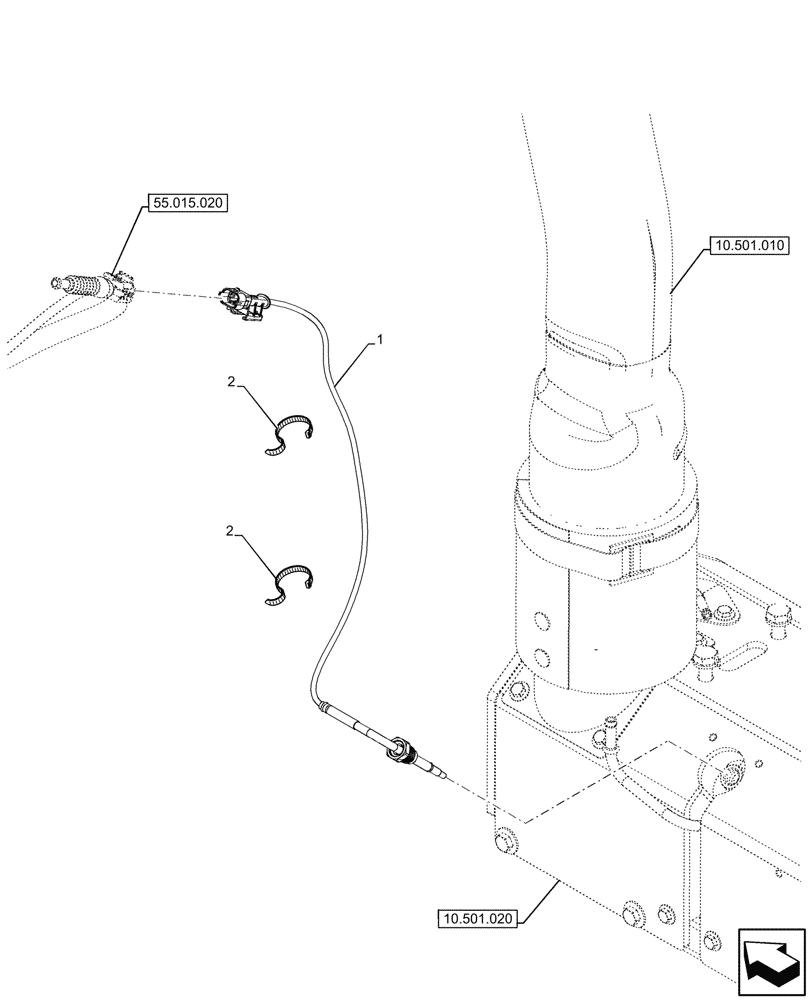 55.015.020

10.501.010

1

2

2

10.501.020