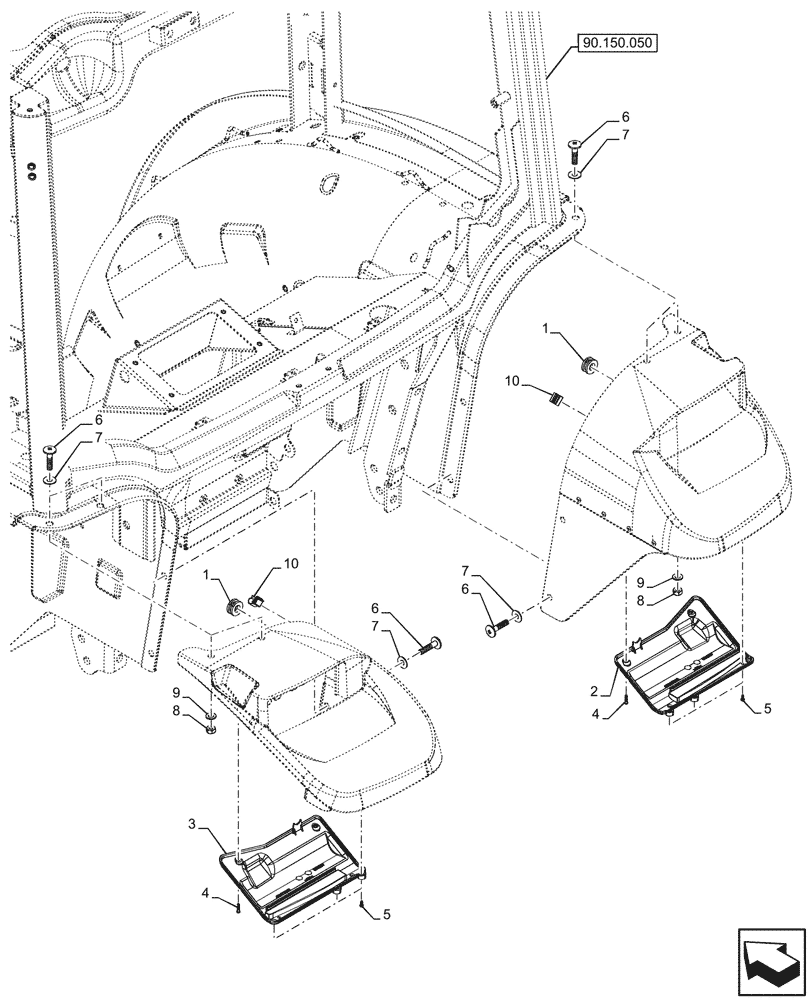 90.150.050
6
7
1
10
6
7
1
10
7
6
6
7
9
8
9
8
2
4
5
3
4
5