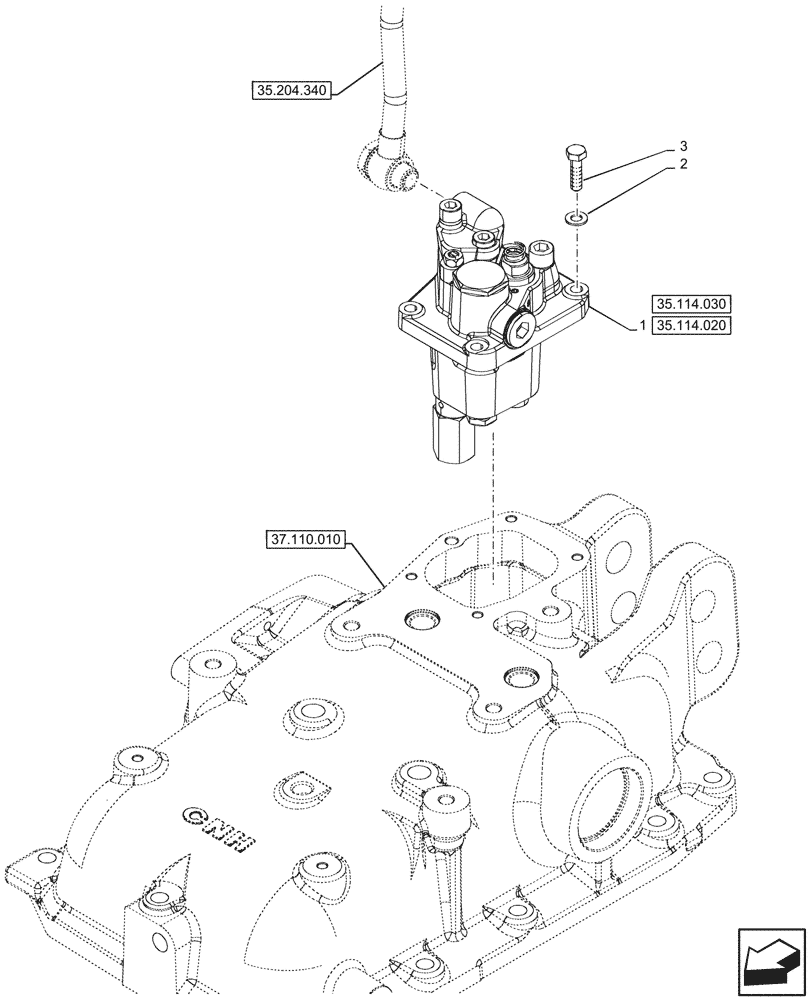 35.204.340

3

2

35.114.030

1 35.114.020

37.110.010

CNH