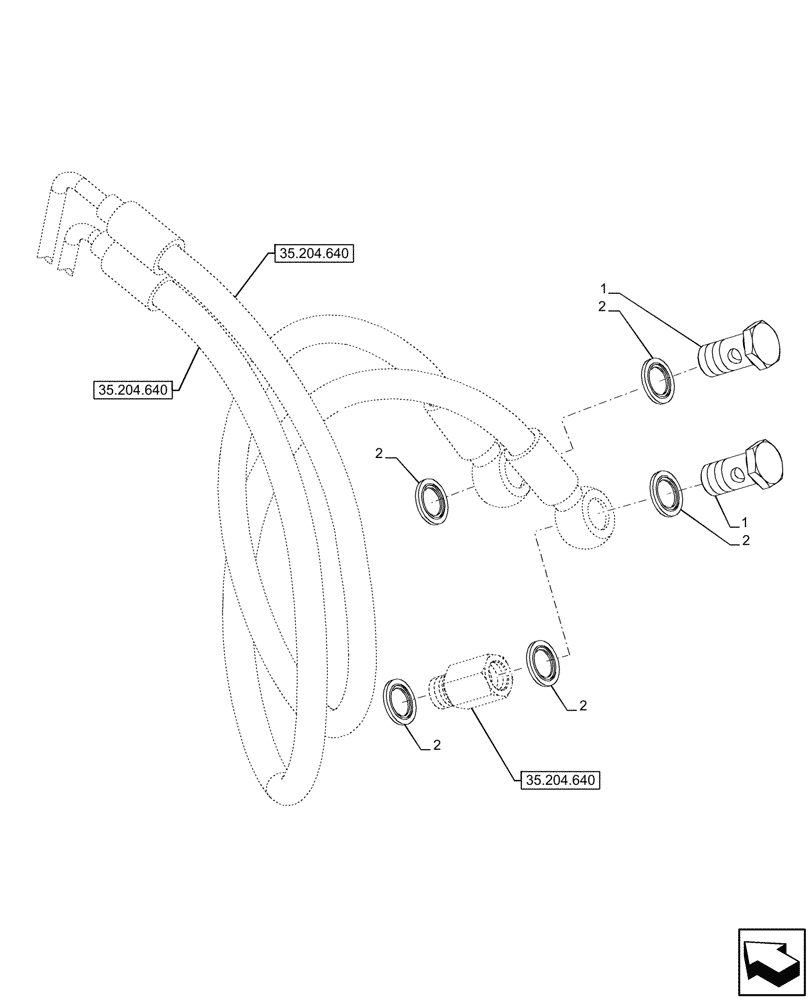 35.204.640
35.204.640
1
2
2
1
2
2
2
35.204.640