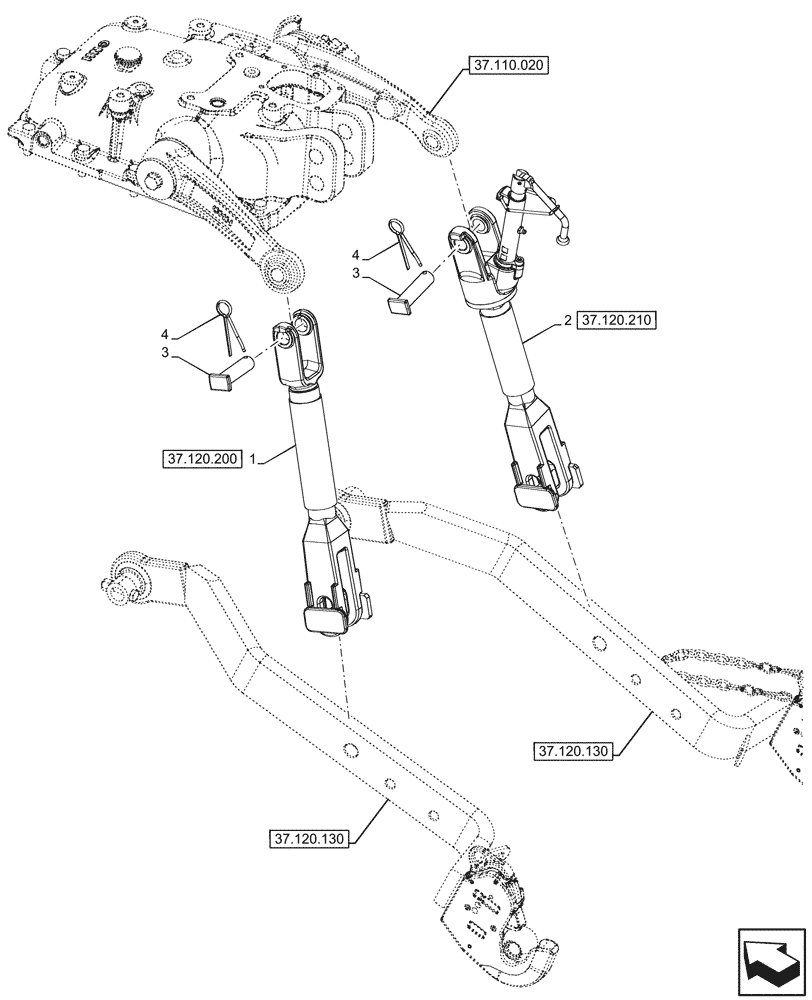 37.110.020

4
3

2 37.120.210

4
3

37.120.200 1

37.120.130

37.120.130