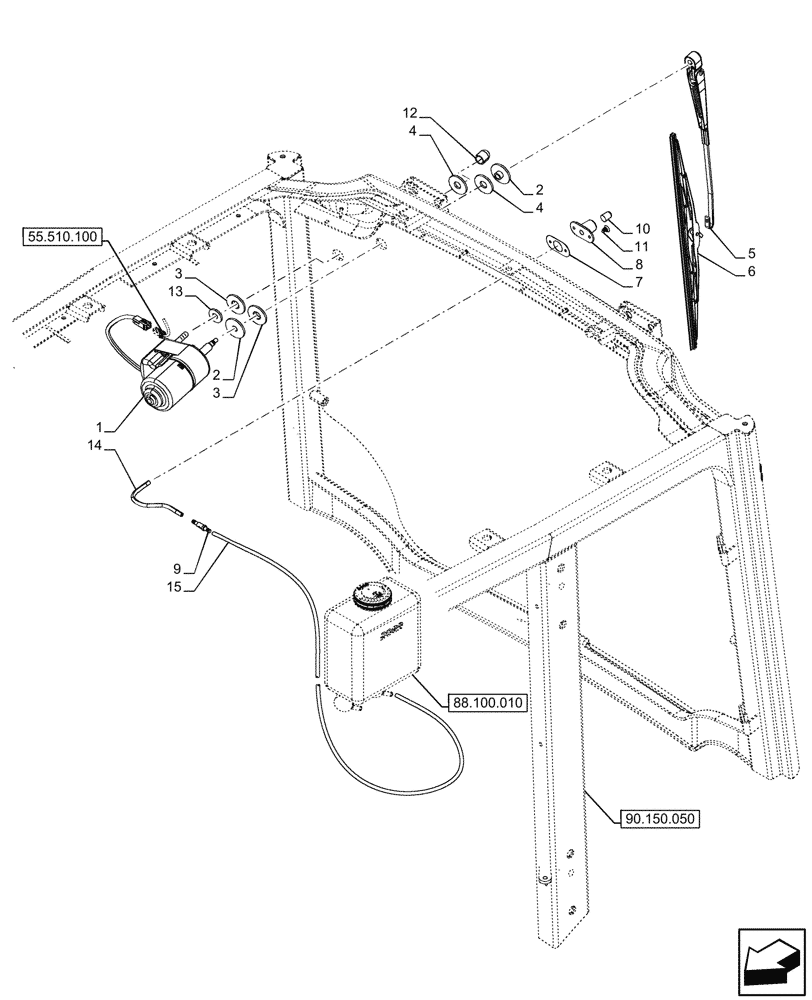 12
4
2
4
10
11
8
7
5
6
55.510.100
3
13
2
3
1
14
9
15
88.100.010
90.150.050