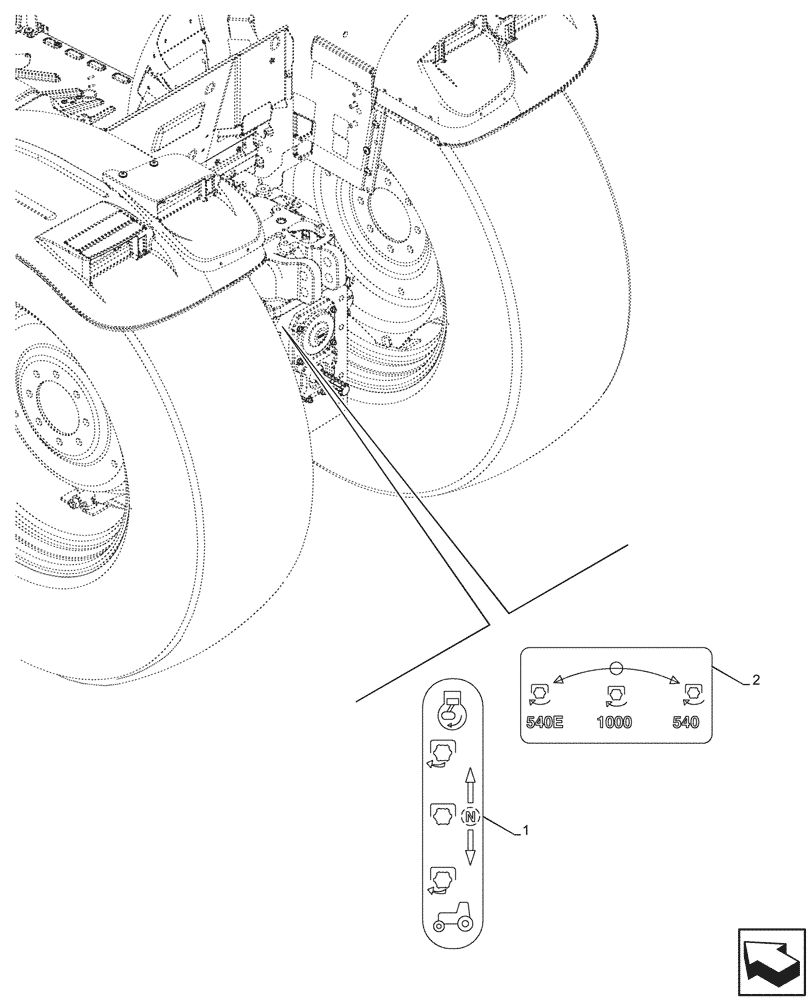 540E 1000 540

2

N

1