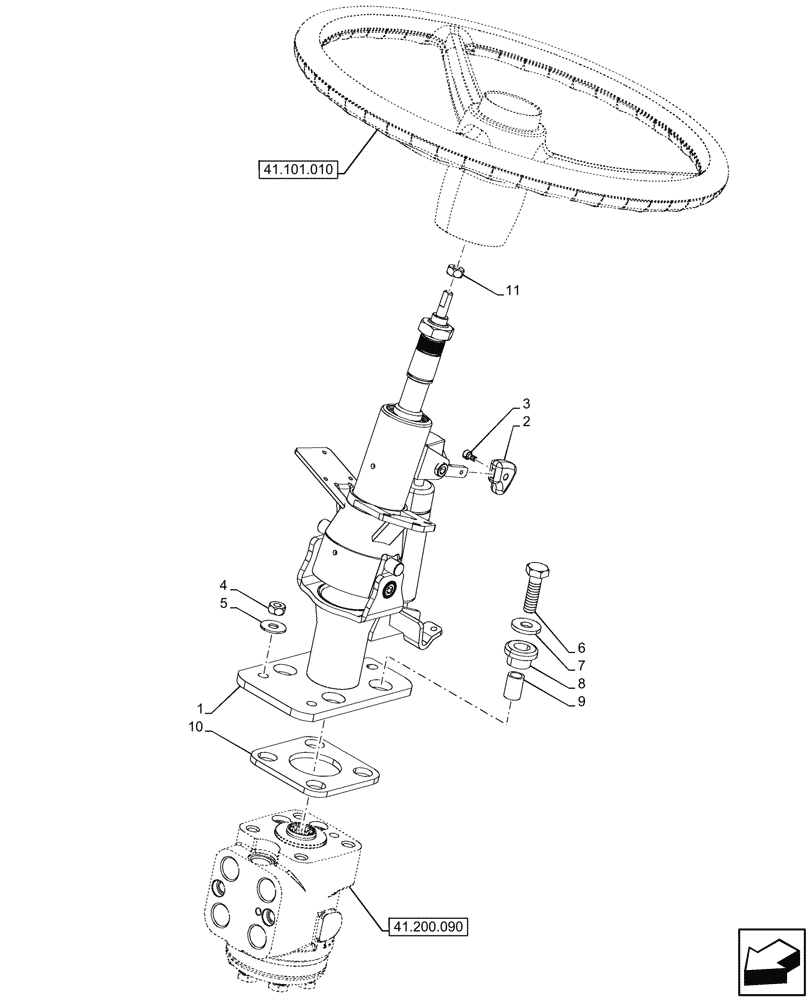 41.101.010

11

3

2

4

5

6

7

8

9

1

10

41.200.090