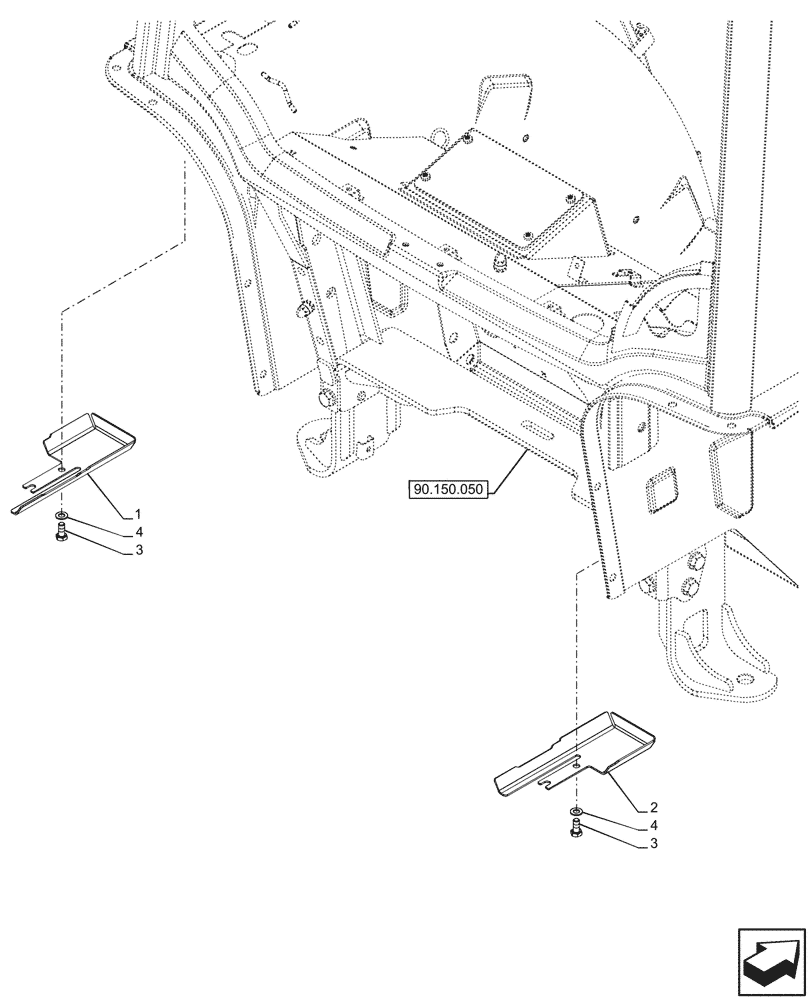 90.150.050

1
4
3

2
4
3