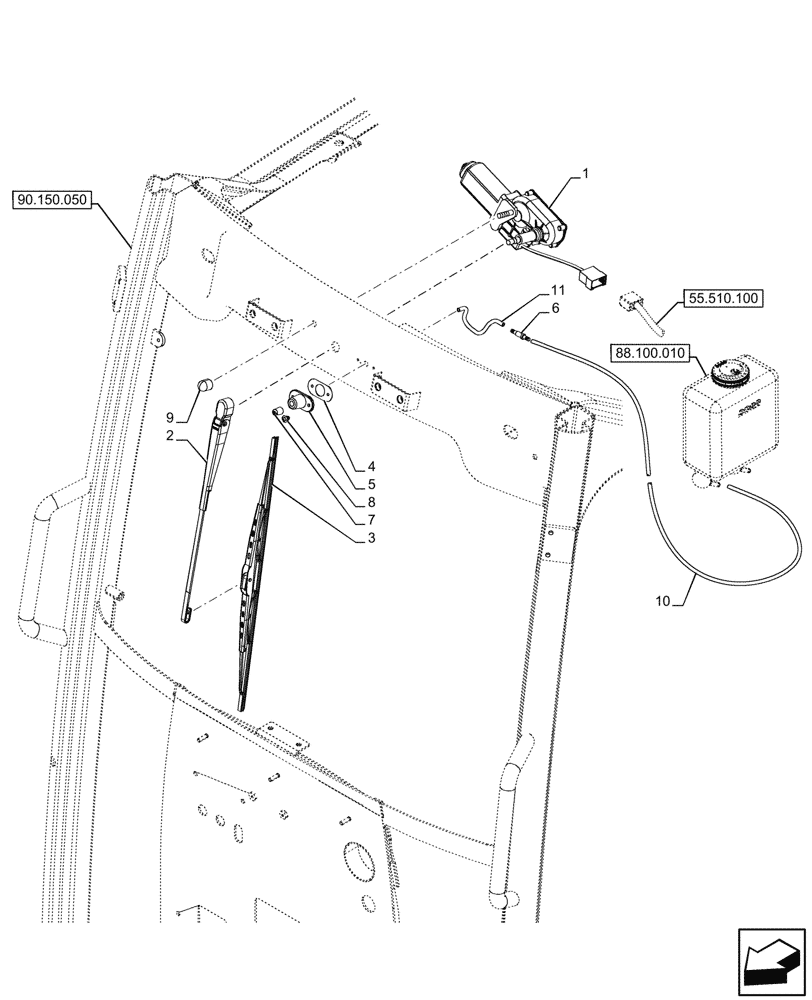 90.150.050

1

11

6

55.510.100

88.100.010

9

2

4

5

8

7

3

10