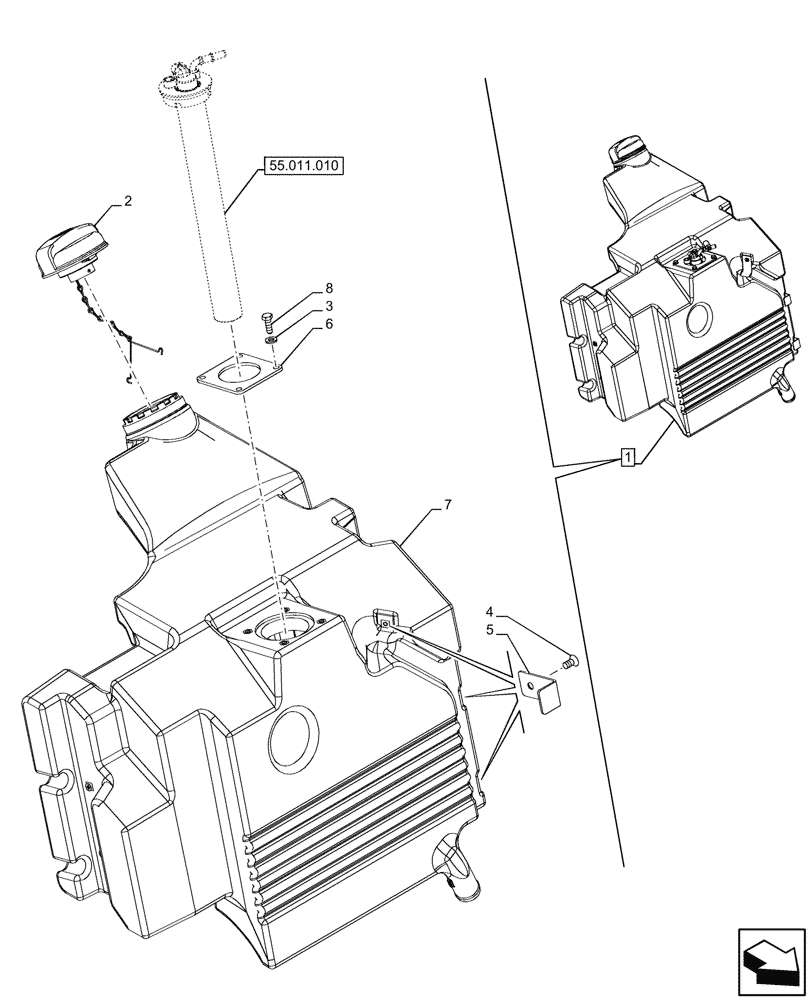 55.011.010
2
8
3
6
1
7
4
5