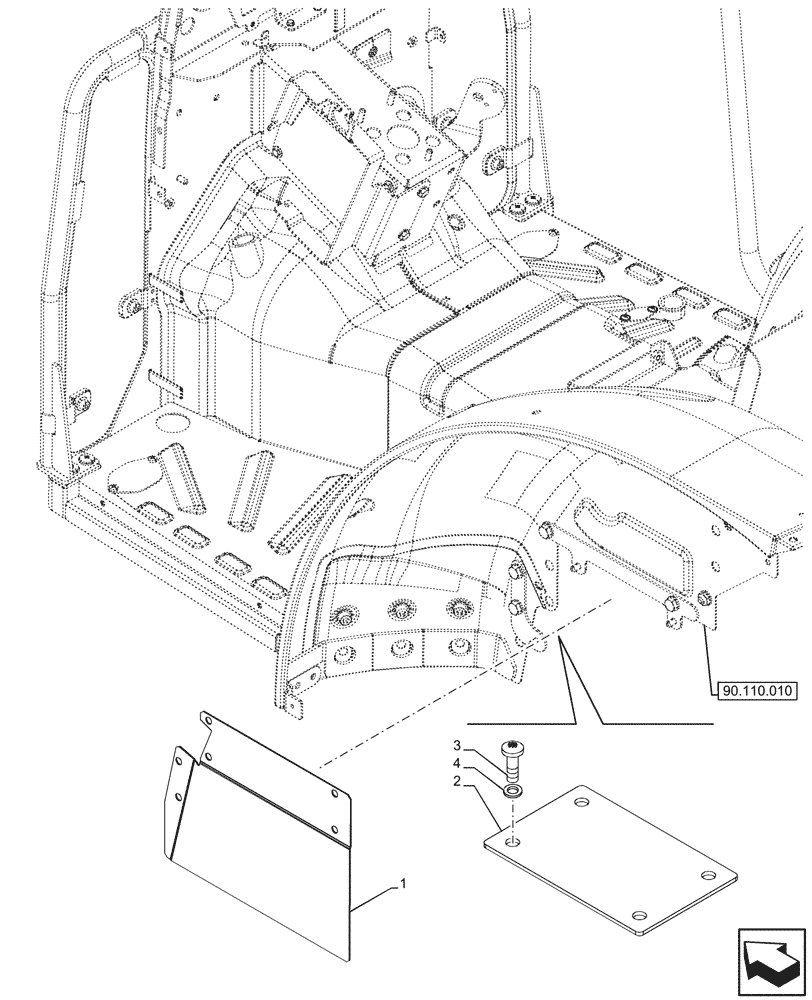 90.110.010
3
4
2
1