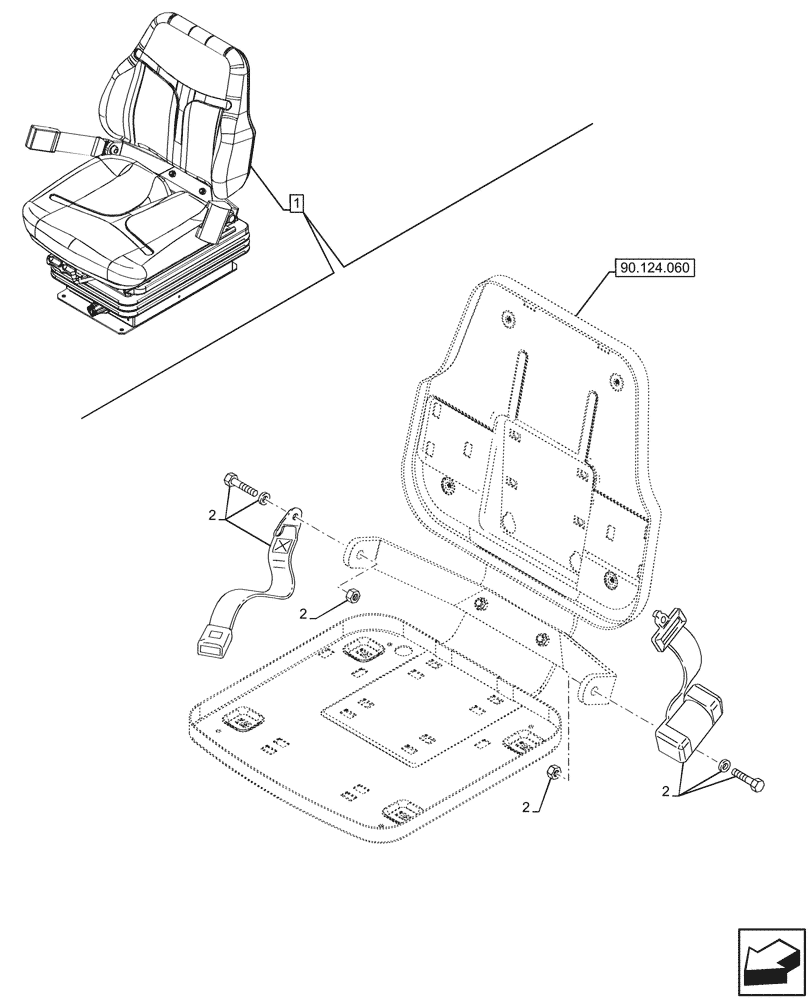 1

90.124.060

2

2

2

2