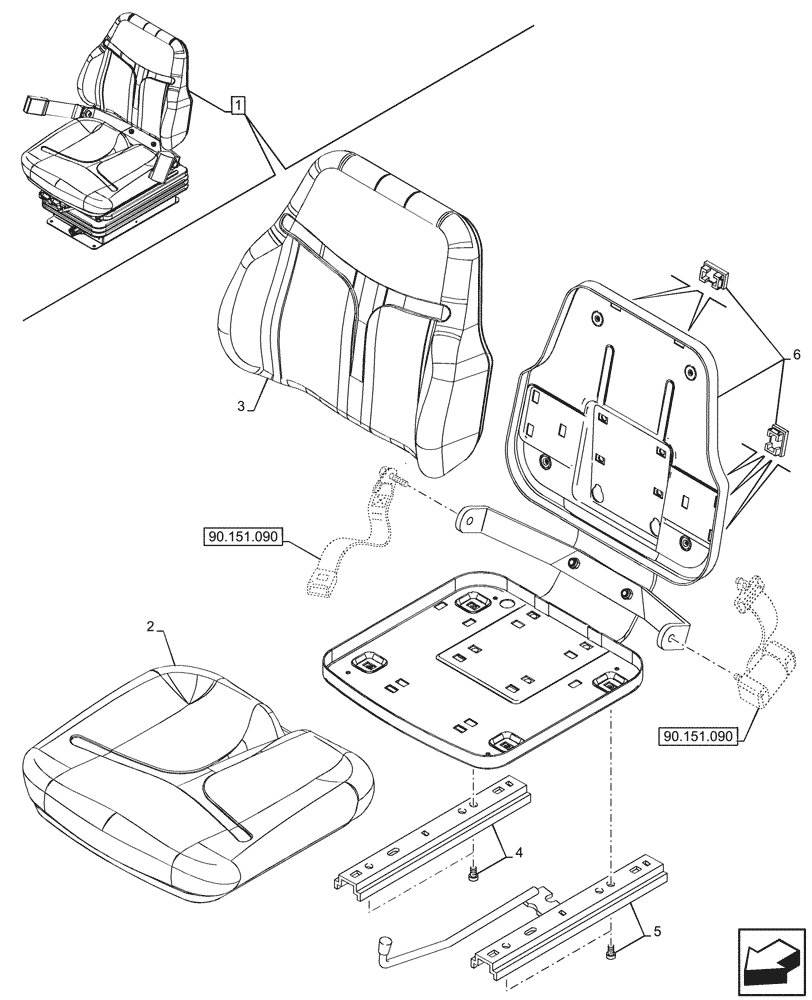 1
3
6
90.151.090
2
90.151.090
4
5