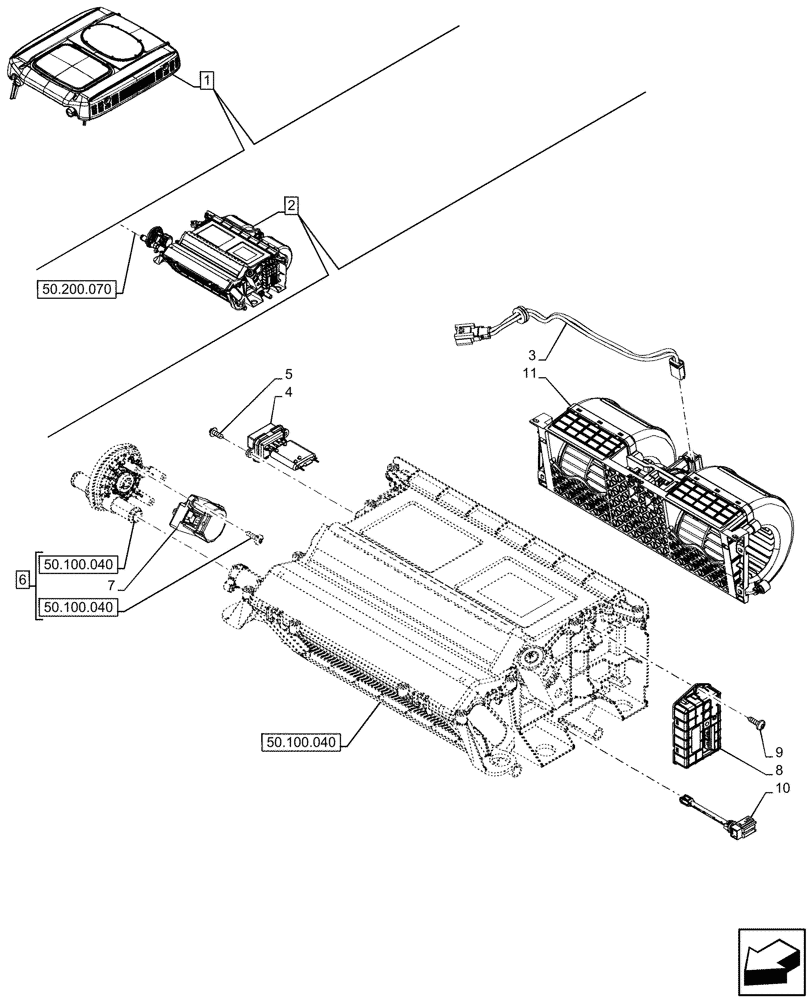 1

2

50.200.070

3

11

5

4

6

50.100.040

7

50.100.040

50.100.040

9

8

10